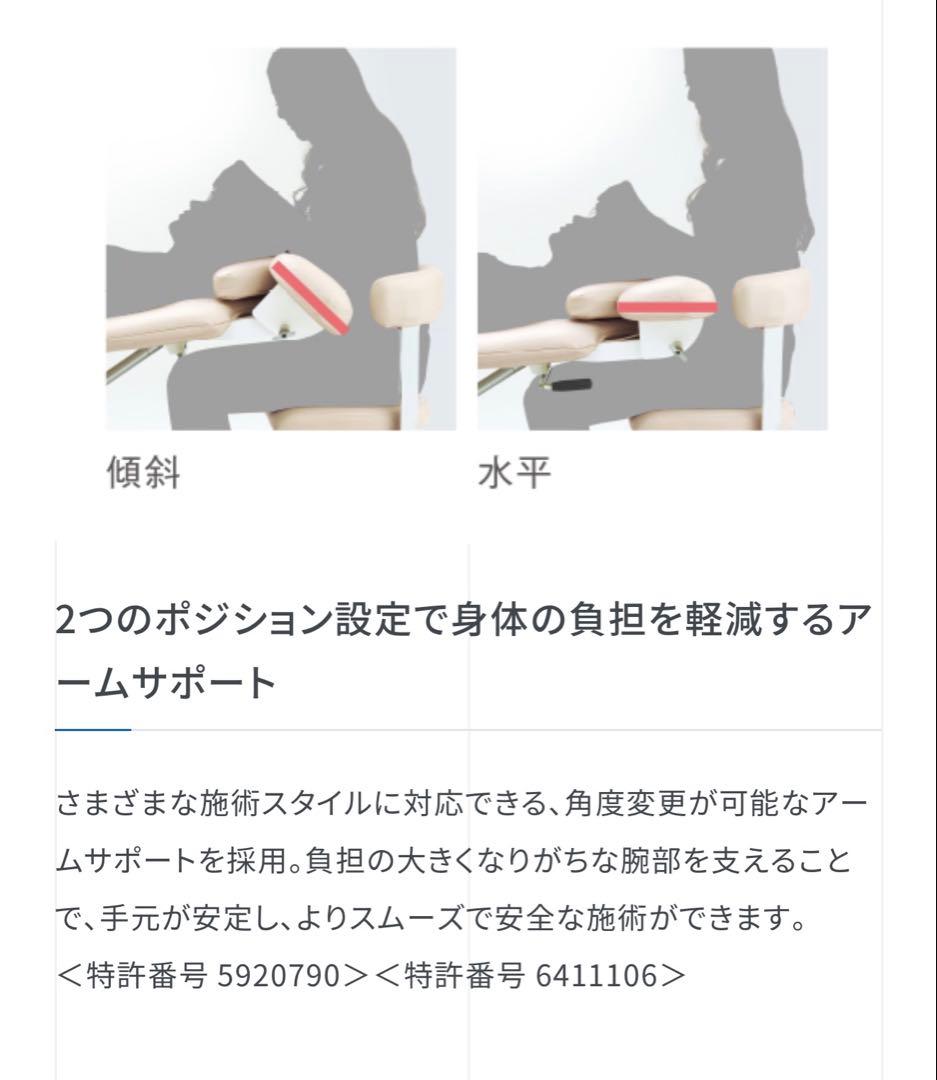 傾斜

水平

2つのポジション設定で身体の負担を軽減するアームサポート

さまざまな施術スタイルに対応できる、角度変更が可能なアームサポートを採用。負担の大きくなりがちな腕部を支えることで、手元が安定し、よりスムーズで安全な施術ができます。
＜特許番号 5920790＞＜特許番号 6411106＞