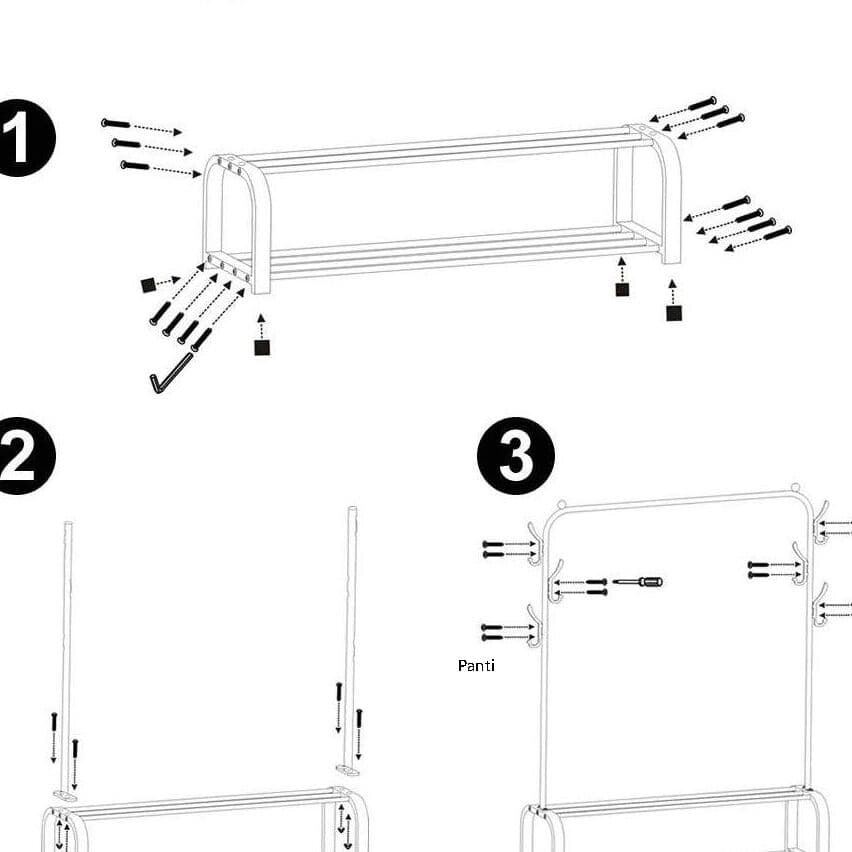 1

2

3

Panti