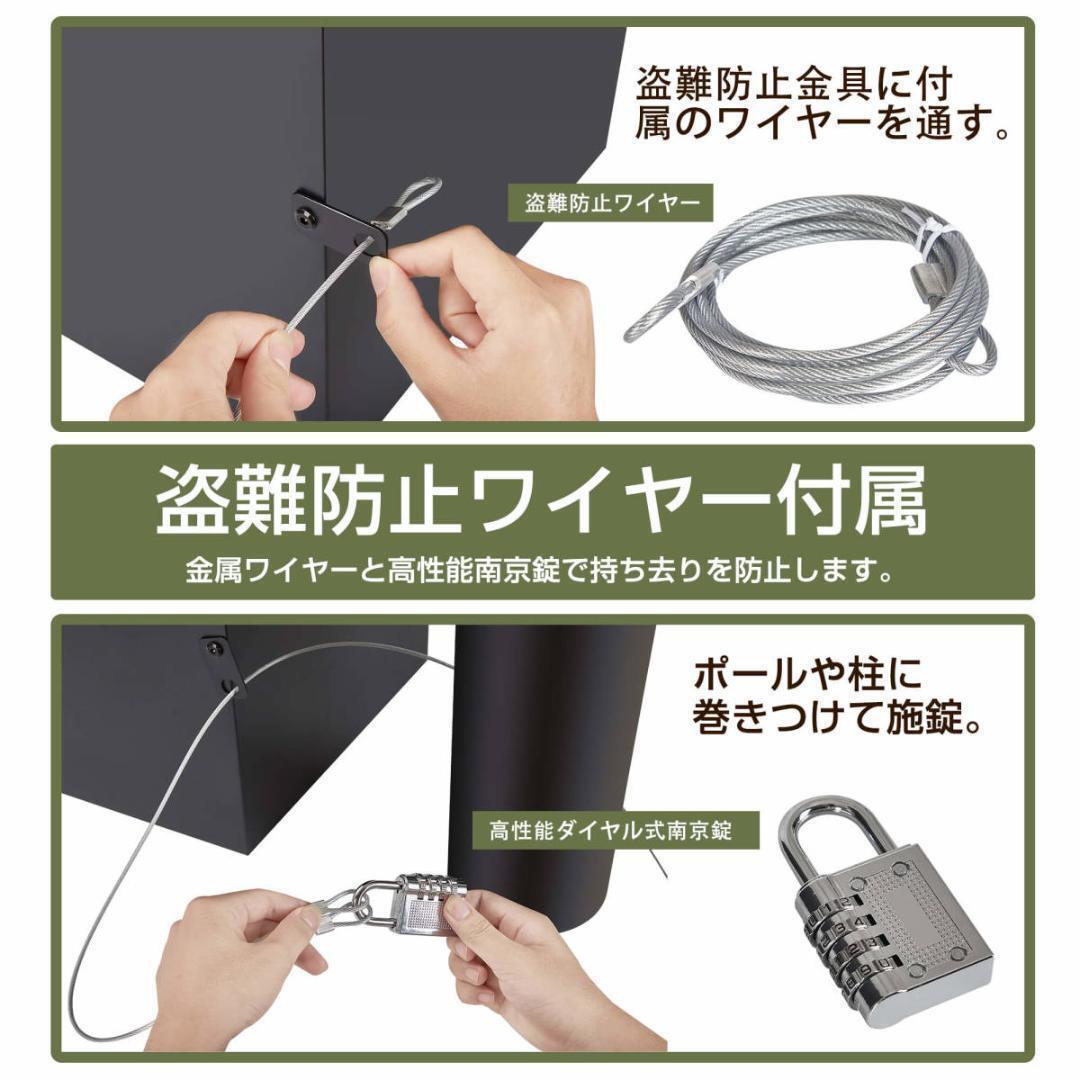 盗難防止金具に付属のワイヤーを通す。

盗難防止ワイヤー

盗難防止ワイヤー付属

金属ワイヤーと高性能南京錠で持ち去りを防止します。

ポールや柱に巻きつけて施錠。

高性能ダイヤル式南京錠