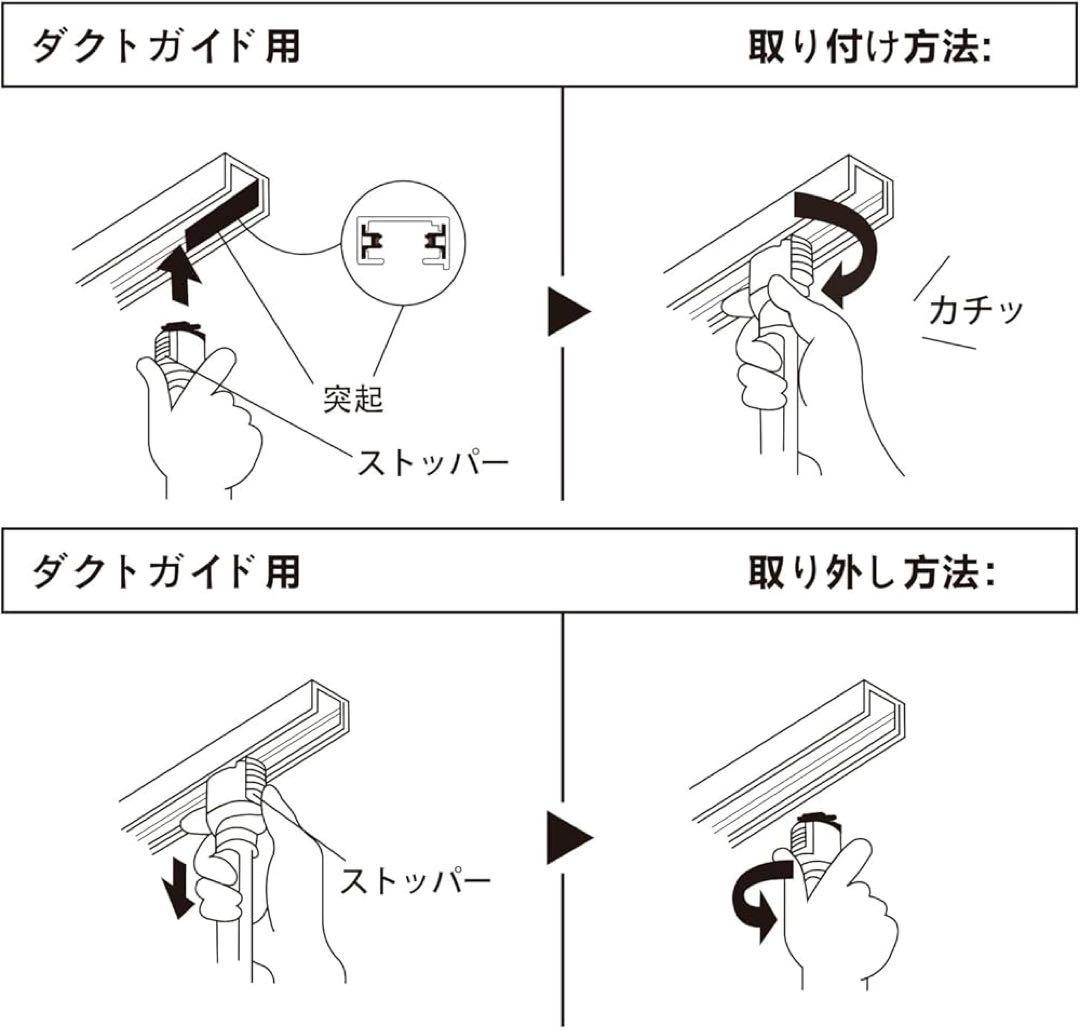 ダクトガイド用

取り付け方法:

突起

ストッパー

カチッ

ダクトガイド用

取り外し方法:

ストッパー