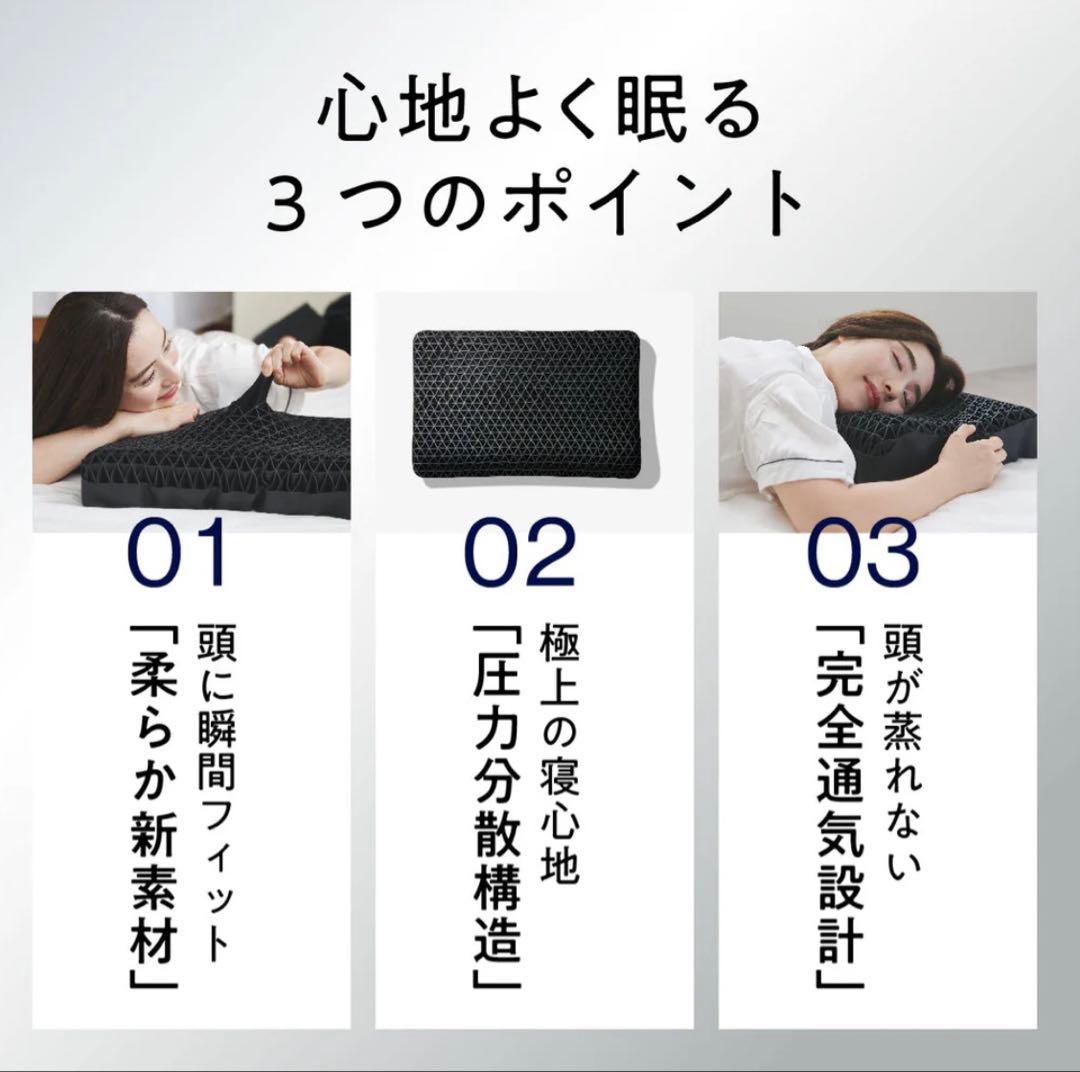 心地よく眠る
３つのポイント

01
頭に瞬間フィット
「柔らか新素材」

02
極上の寝心地
「圧力分散構造」

03
頭が蒸れない
「完全通気設計」