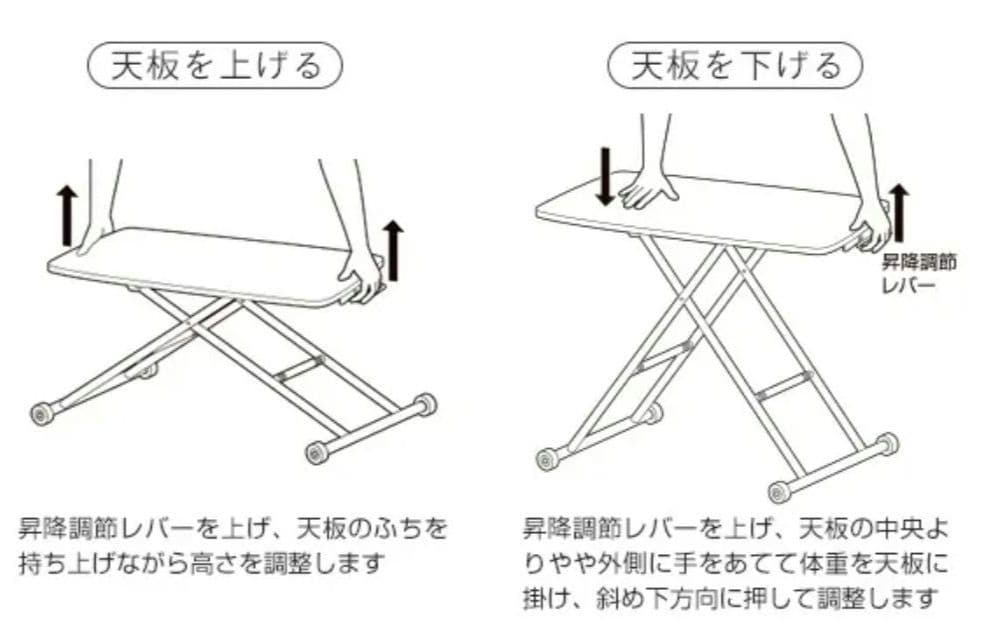 天板を上げる

昇降調節レバーを上げ、天板のふちを持ち上げながら高さを調整します

天板を下げる

昇降調節レバー

昇降調節レバーを上げ、天板の中央よりやや外側に手をあてて体重を天板に掛け、斜め下方向に押して調整します