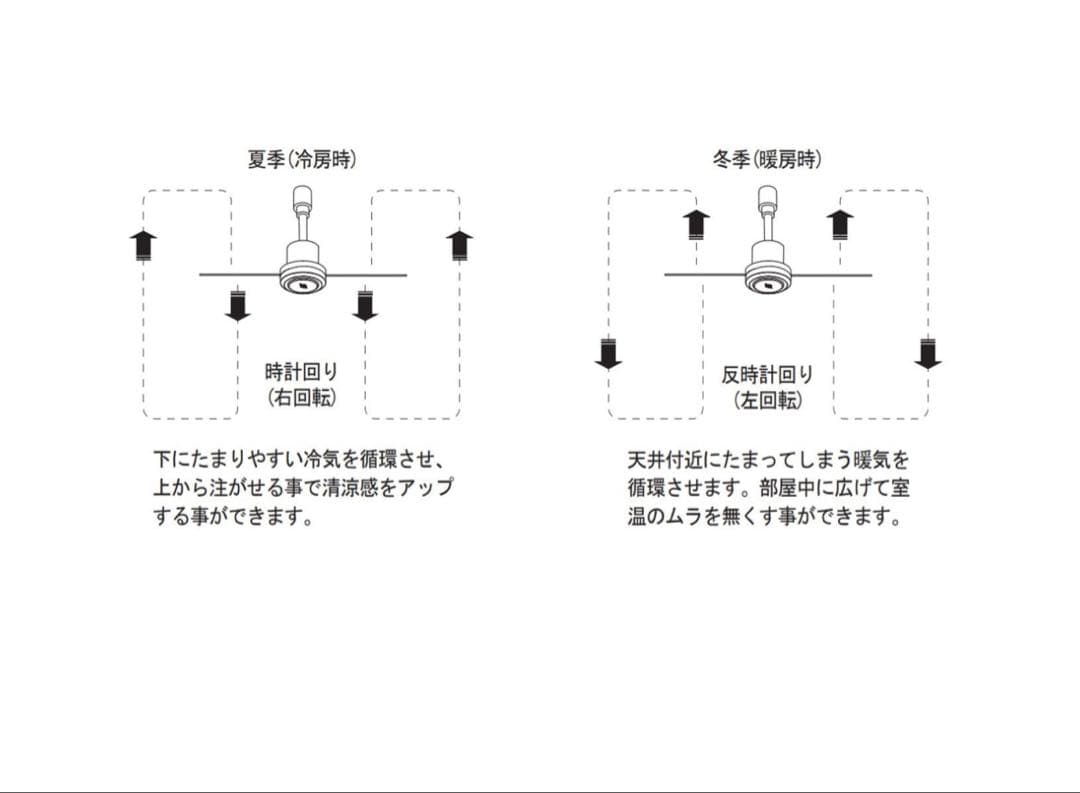 夏季(冷房時)

時計回り
(右回転)

下にたまりやすい冷気を循環させ、上から注がせる事で清涼感をアップする事ができます。

冬季(暖房時)

反時計回り
(左回転)

天井付近にたまってしまう暖気を循環させます。部屋中に広げて室温のムラを無くす事ができます。