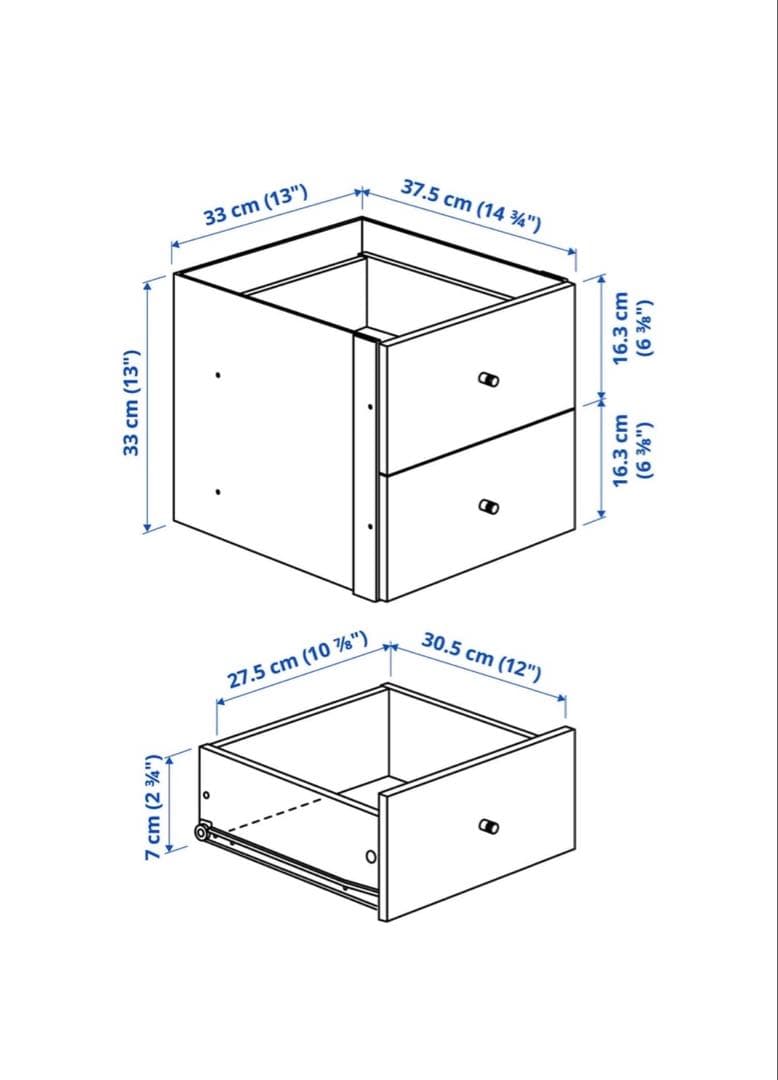 33 cm (13")
37.5 cm (14 ¾")
33 cm (13")
16.3 cm (6 ⅜")
16.3 cm (6 ⅜")
27.5 cm (10 ⅞")
30.5 cm (12")
7 cm (2 ¾")