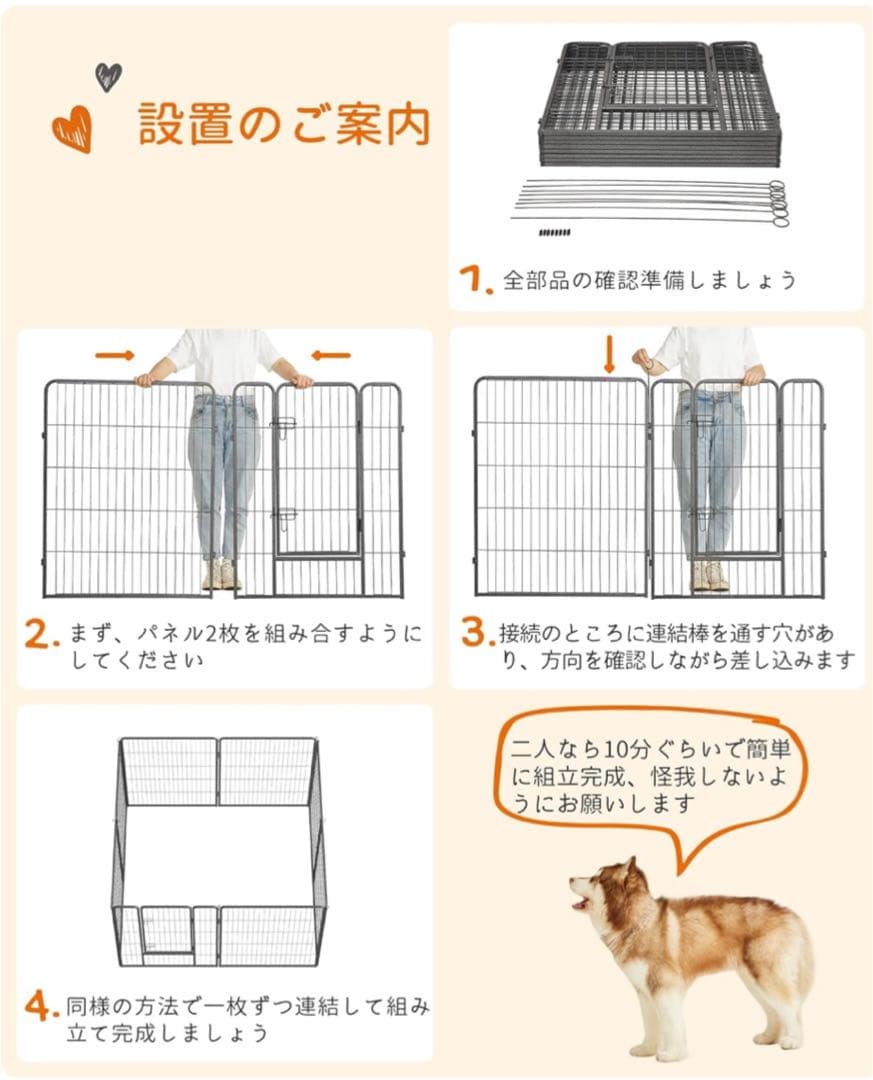 設置のご案内

1. 全部品の確認準備しましょう

2. まず、パネル2枚を組み合すようにしてください

3. 接続のところに連結棒を通す穴があり、方向を確認しながら差し込みます

4. 同様の方法で一枚ずつ連結して組み立て完成しましょう

二人なら10分ぐらいで簡単に組立完成、怪我しないようにお願いします