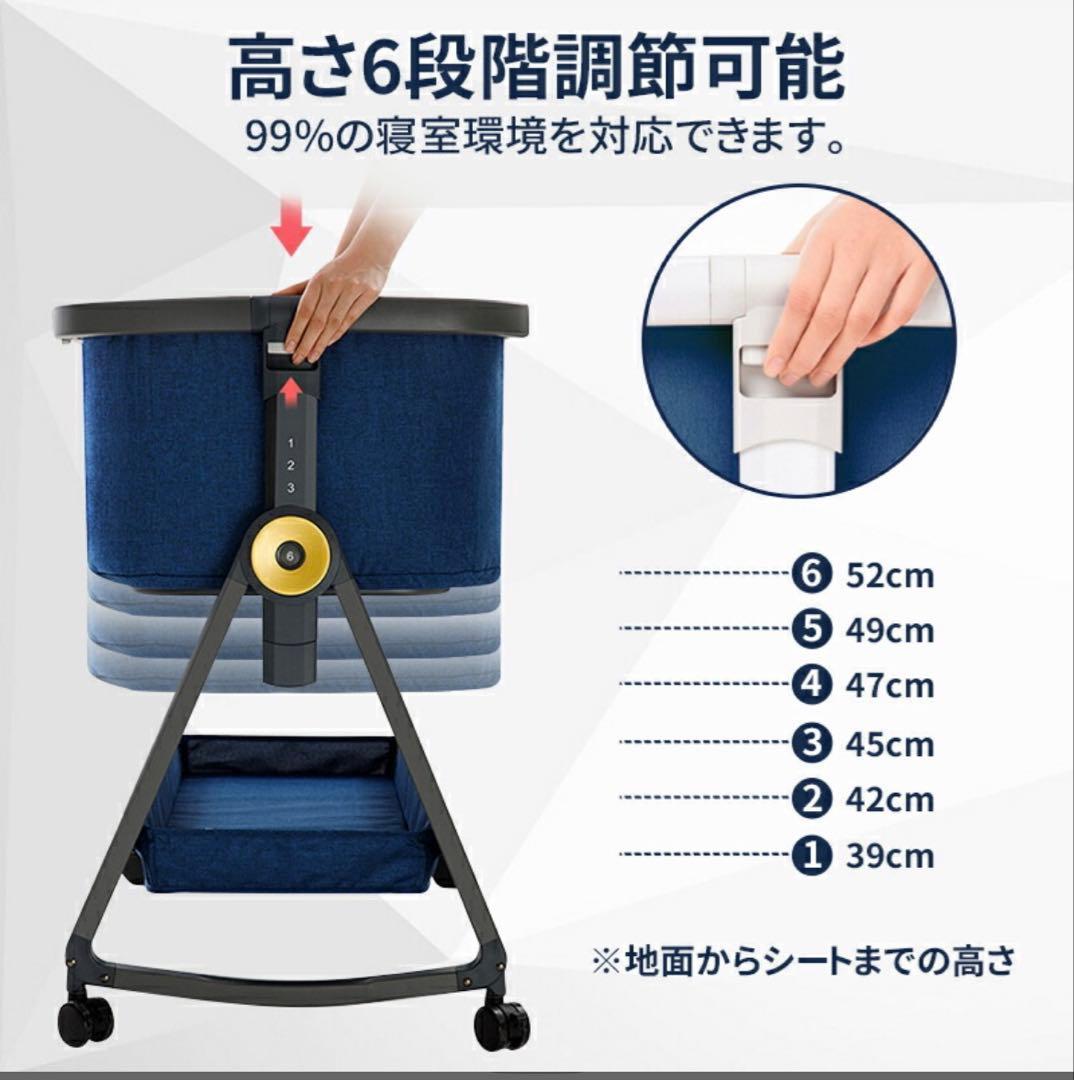 高さ6段階調節可能
99%の寝室環境を対応できます。

1
2
3
6

❻ 52cm
❺ 49cm
❹ 47cm
❸ 45cm
❷ 42cm
❶ 39cm

※地面からシートまでの高さ