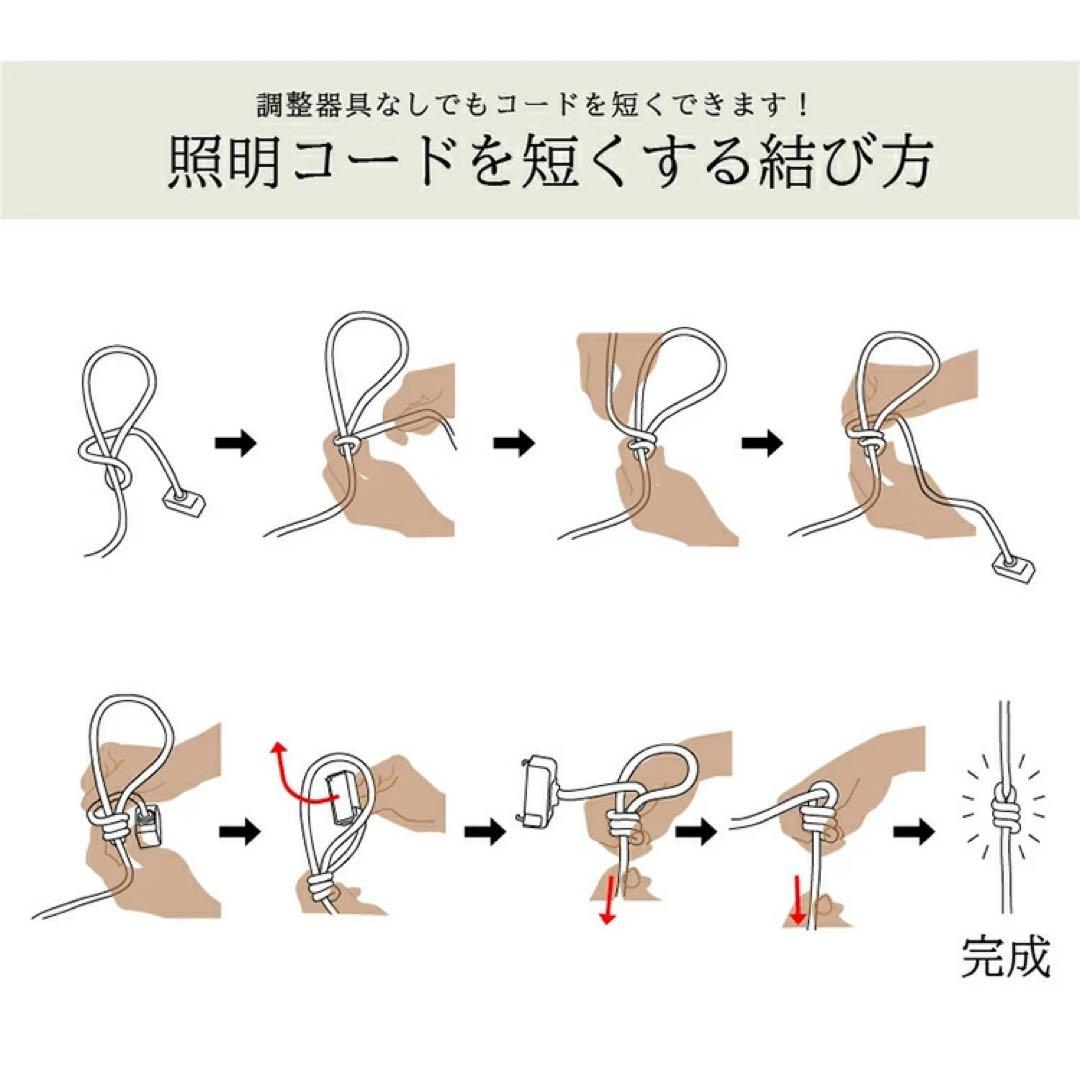 調整器具なしでもコードを短くできます！

照明コードを短くする結び方

完成