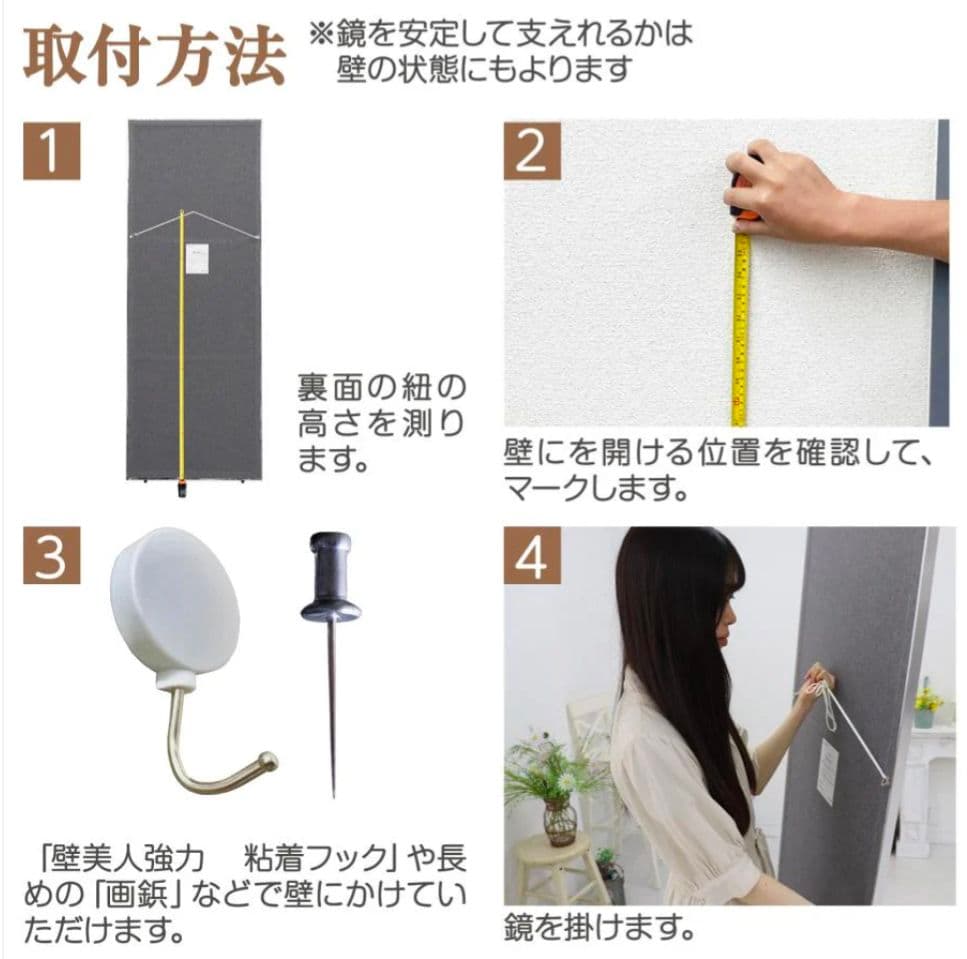 取付方法 ※鏡を安定して支えれるかは壁の状態にもよります

1

裏面の紐の高さを測ります。

2

壁にを開ける位置を確認して、マークします。

3

「壁美人強力　粘着フック」や長めの「画鋲」などで壁にかけていただけます。

4

鏡を掛けます。