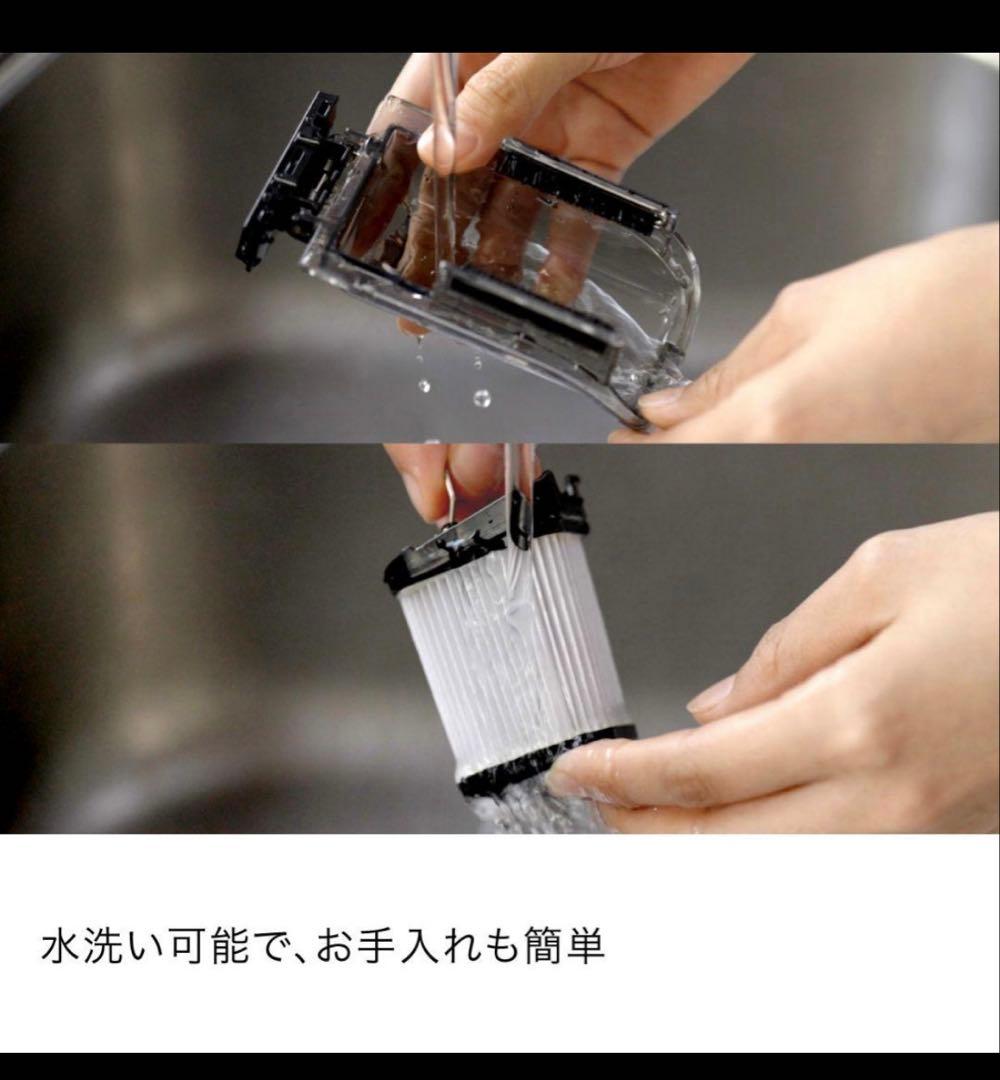 水洗い可能で、お手入れも簡単