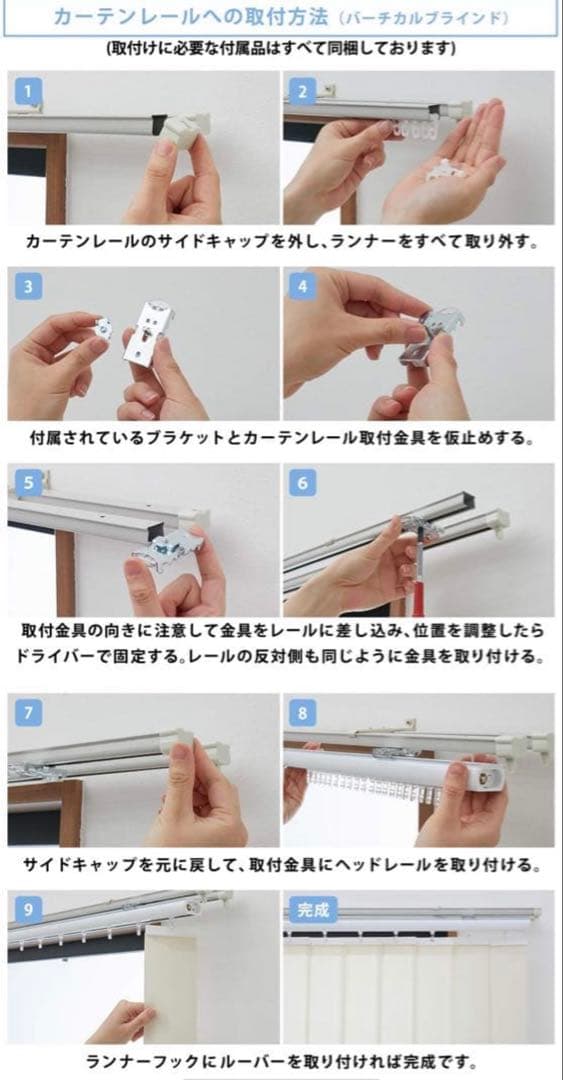 カーテンレールへの取付方法（バーチカルブラインド）

(取付けに必要な付属品はすべて同梱しております)

1

2

カーテンレールのサイドキャップを外し、ランナーをすべて取り外す。

3

4

付属されているブラケットとカーテンレール取付金具を仮止めする。

5

6

取付金具の向きに注意して金具をレールに差し込み、位置を調整したらドライバーで固定する。レールの反対側も同じように金具を取り付ける。

7

8

サイドキャップを元に戻して、取付金具にヘッドレールを取り付ける。

9

完成

ランナーフックにルーバーを取り付ければ完成です。