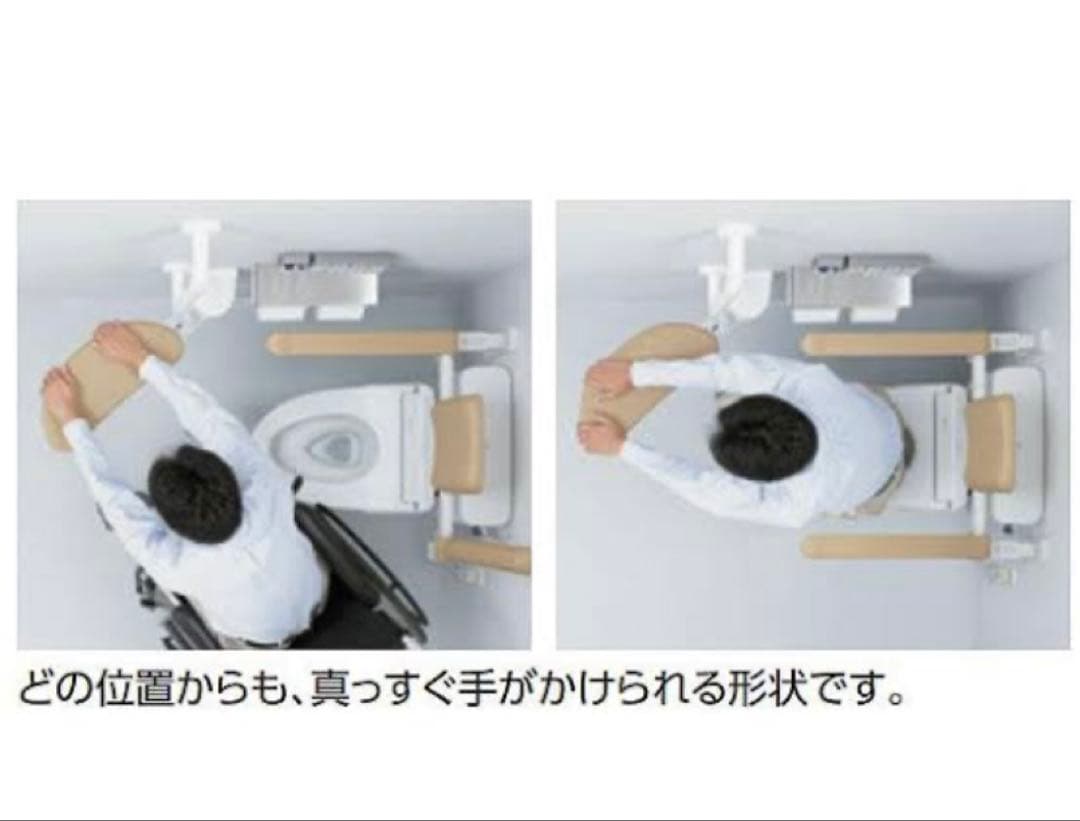 どの位置からも、真っすぐ手がかけられる形状です。