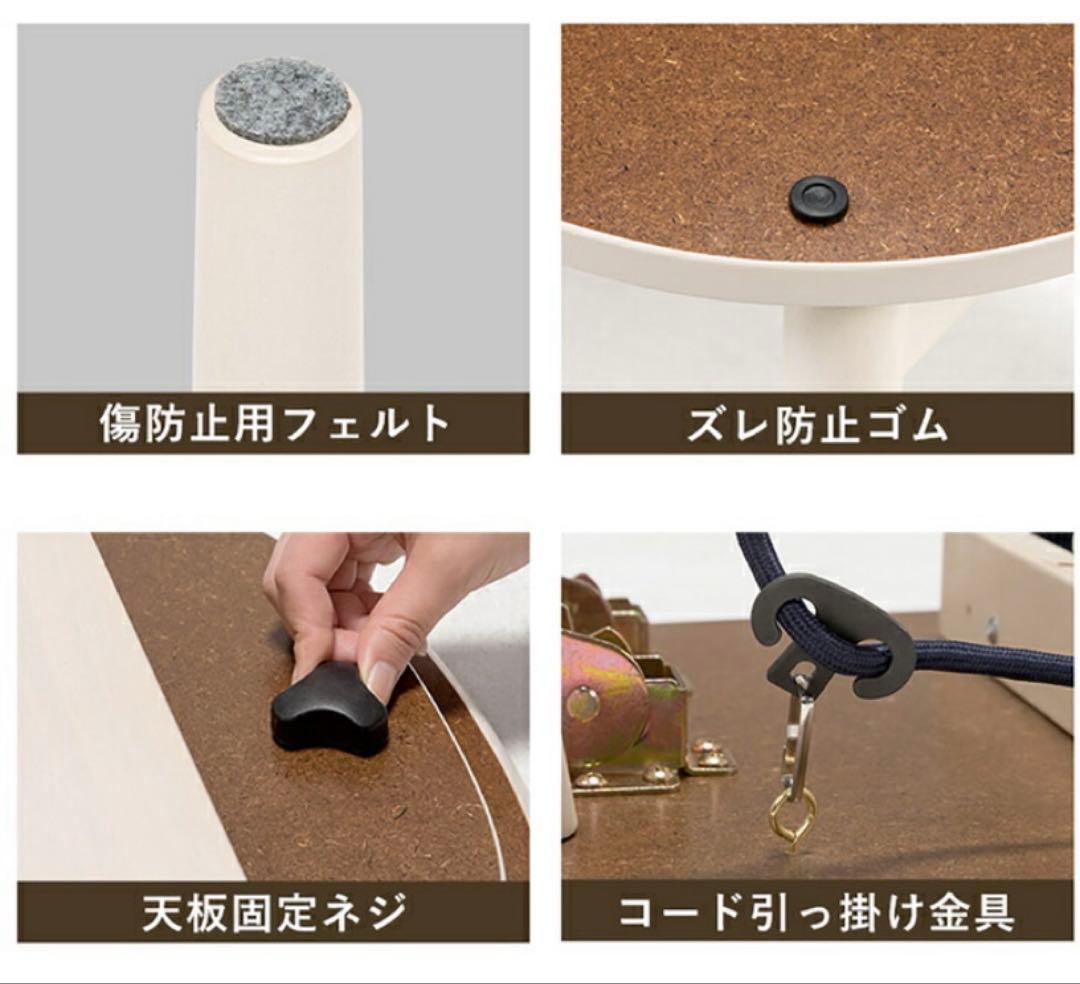 傷防止用フェルト

ズレ防止ゴム

天板固定ネジ

コード引っ掛け金具