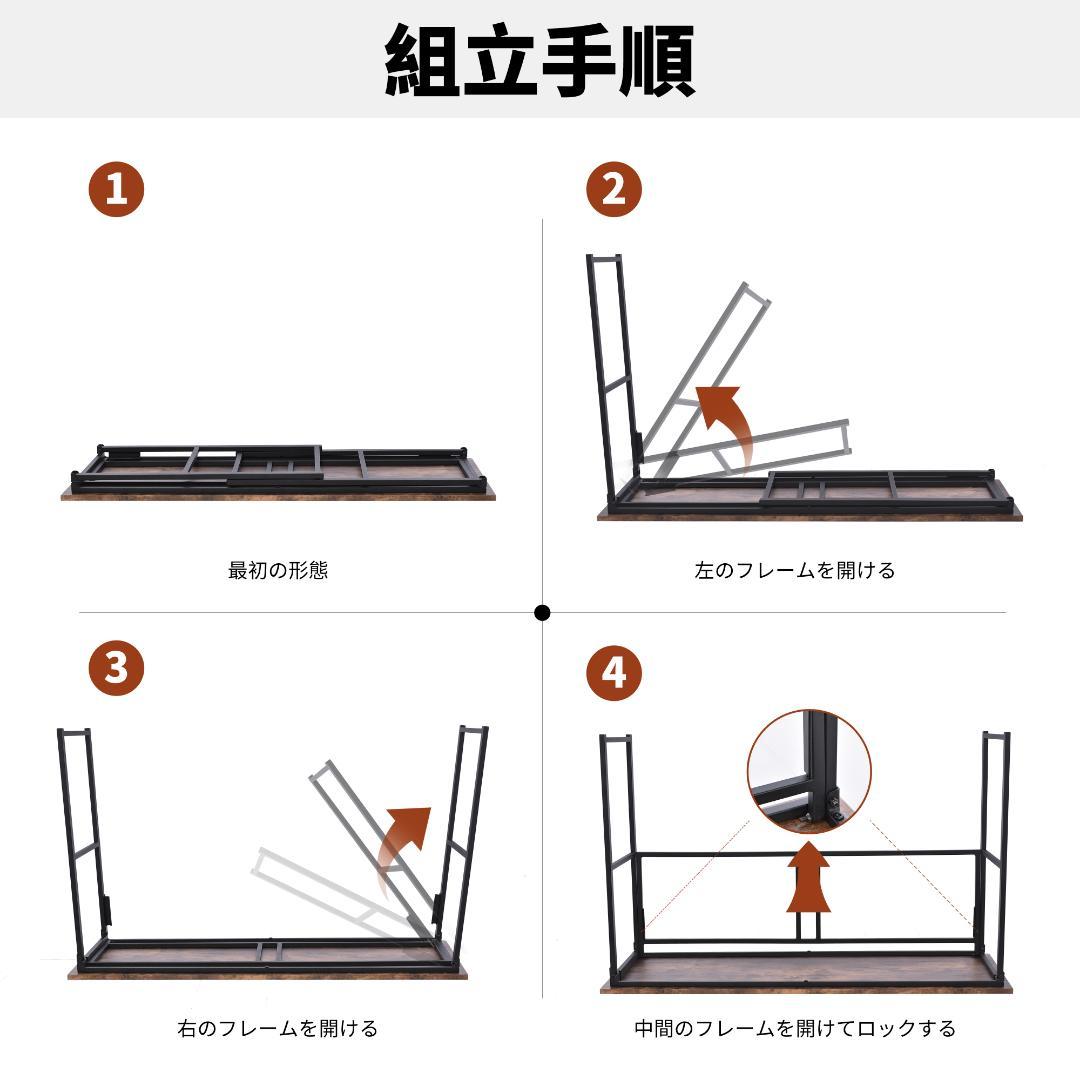 組立手順

1

最初の形態

2

左のフレームを開ける

3

右のフレームを開ける

4

中間のフレームを開けてロックする