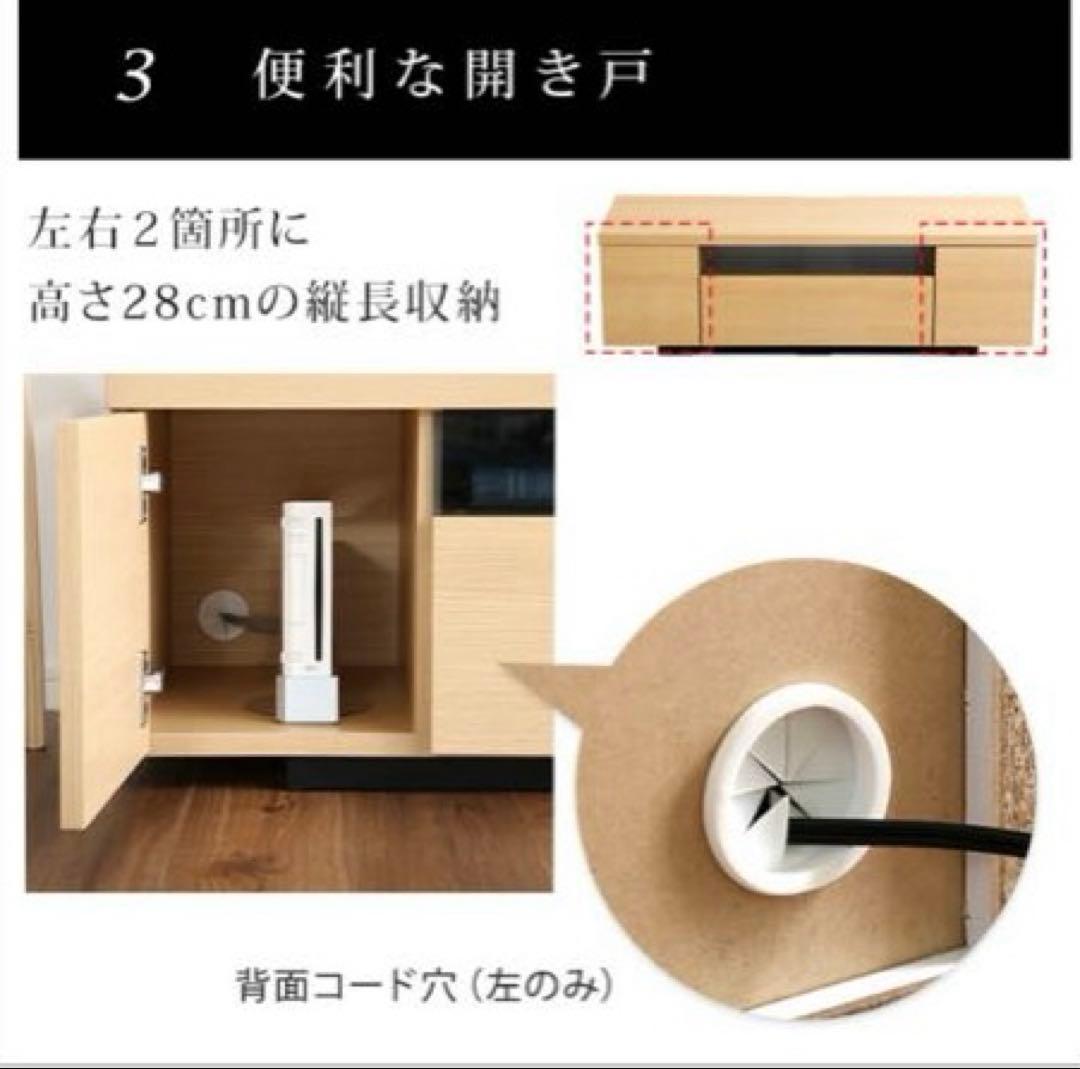 3　便利な開き戸

左右2箇所に
高さ28cmの縦長収納

背面コード穴（左のみ）