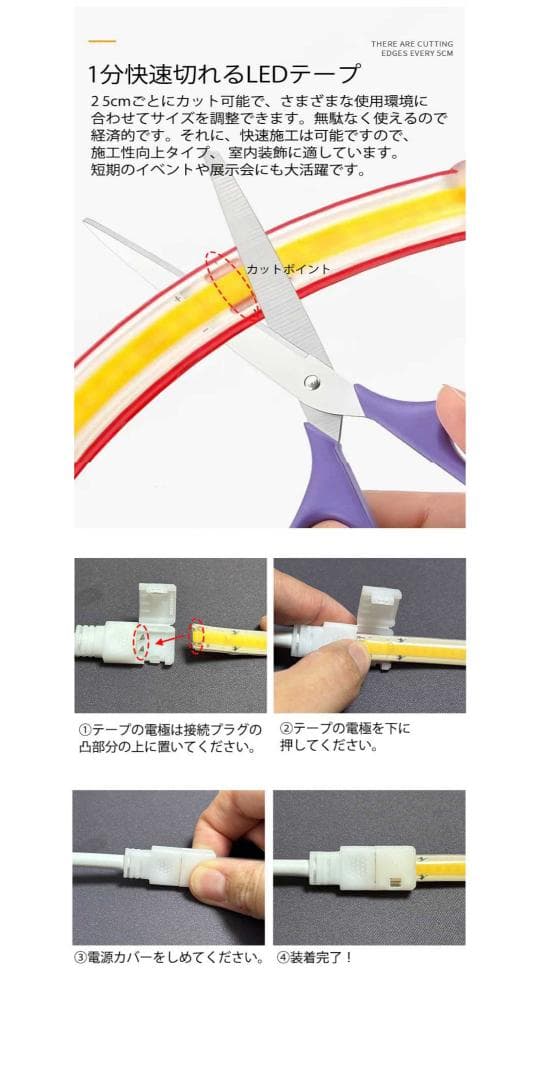 THERE ARE CUTTING EDGES EVERY 5CM

1分快速切れるLEDテープ

25cmごとにカット可能で、さまざまな使用環境に合わせてサイズを調整できます。無駄なく使えるので経済的です。それに、快速施工は可能ですので、施工性向上タイプ、室内装飾に適しています。短期のイベントや展示会にも大活躍です。

カットポイント

①テープの電極は接続プラグの凸部分の上に置いてください。

②テープの電極を下に押してください。

③電源カバーをしめてください。

④装着完了！