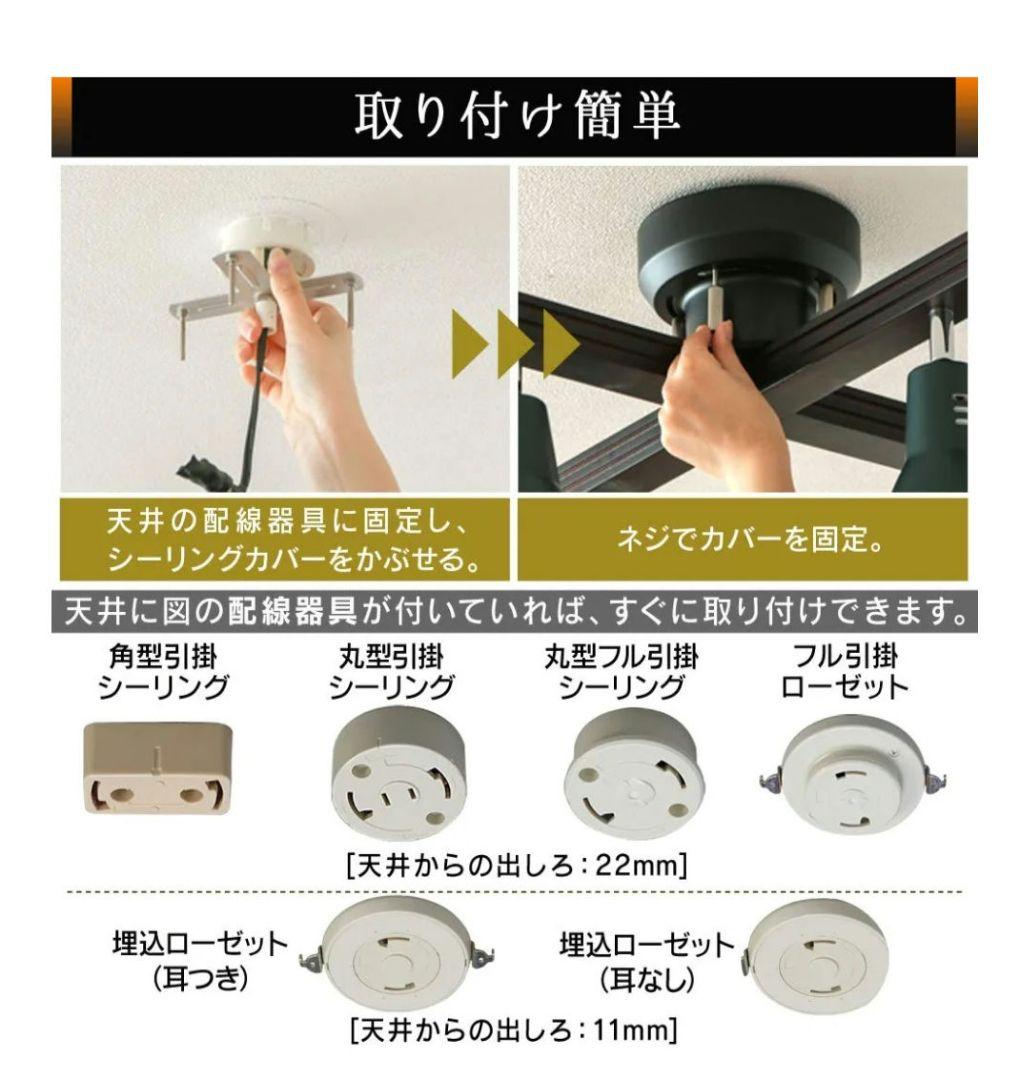 取り付け簡単

天井の配線器具に固定し、シーリングカバーをかぶせる。

ネジでカバーを固定。

天井に図の配線器具が付いていれば、すぐに取り付けできます。

角型引掛シーリング

丸型引掛シーリング

丸型フル引掛シーリング

フル引掛ローゼット

[天井からの出しろ：22mm]

埋込ローゼット（耳つき）

埋込ローゼット（耳なし）

[天井からの出しろ：11mm]