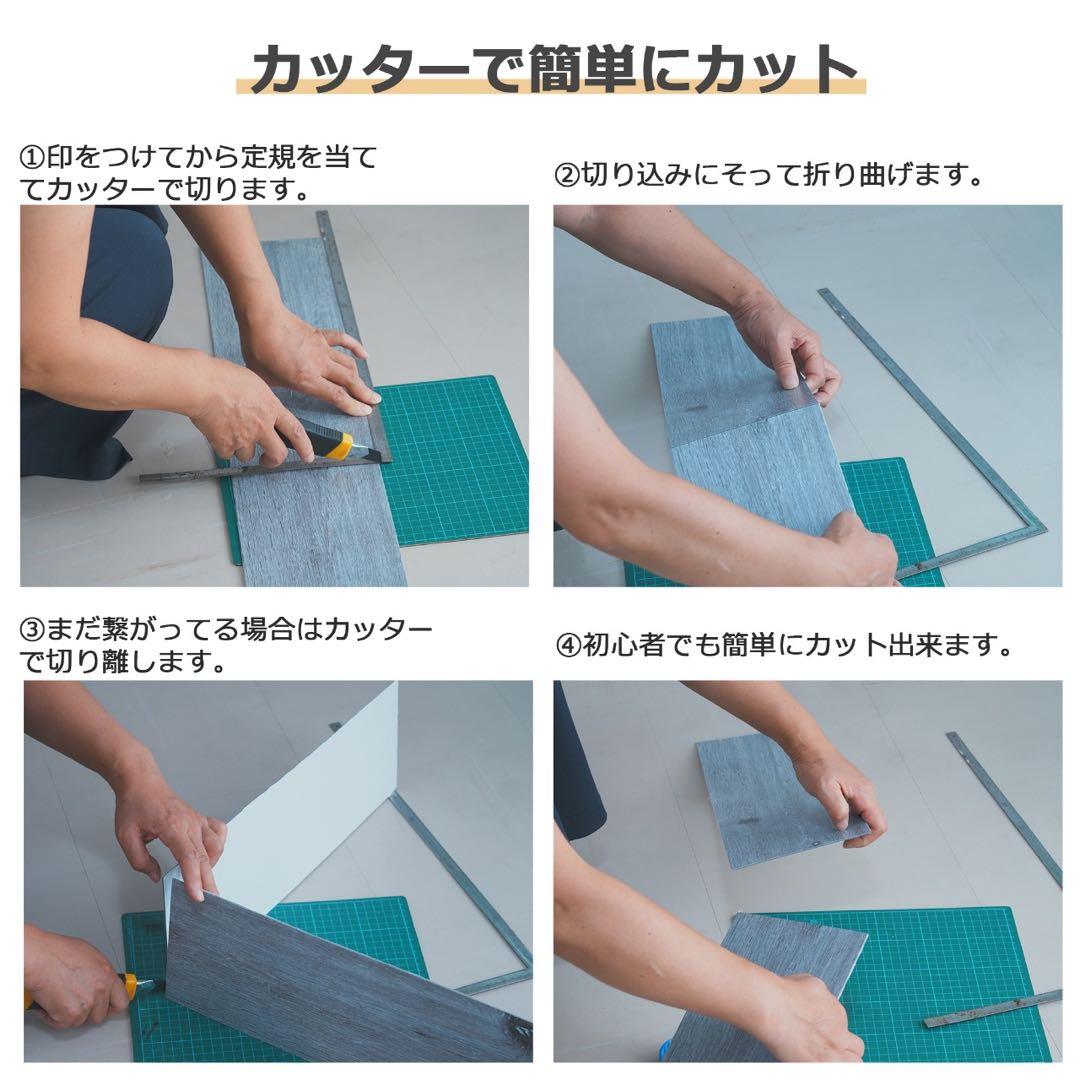 カッターで簡単にカット

①印をつけてから定規を当ててカッターで切ります。

②切り込みにそって折り曲げます。

③まだ繋がってる場合はカッターで切り離します。

④初心者でも簡単にカット出来ます。