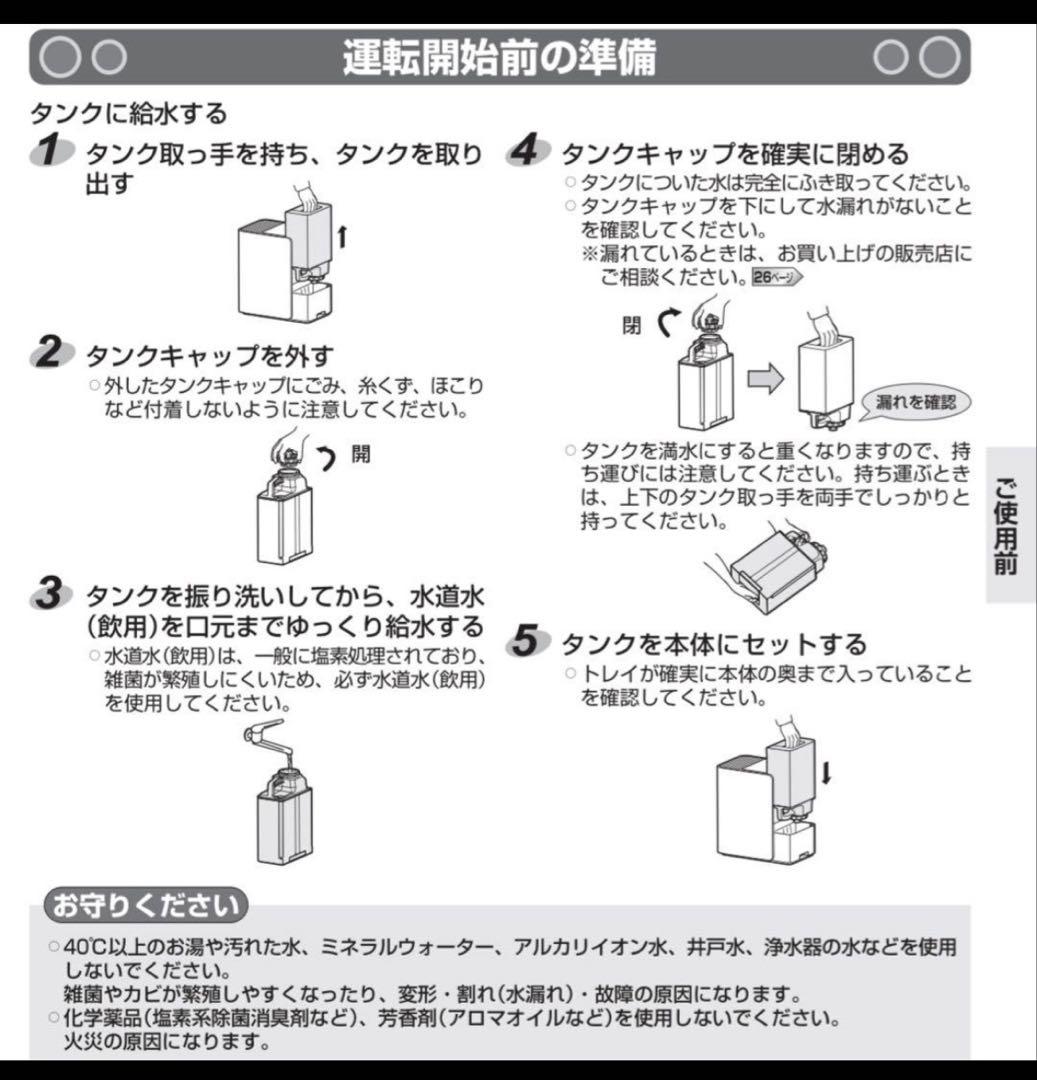 運転開始前の準備

タンクに給水する

1 タンク取っ手を持ち、タンクを取り出す

2 タンクキャップを外す
○外したタンクキャップにごみ、糸くず、ほこりなど付着しないように注意してください。

開

3 タンクを振り洗いしてから、水道水（飲用）を口元までゆっくり給水する
○水道水（飲用）は、一般に塩素処理されており、雑菌が繁殖しにくいため、必ず水道水（飲用）を使用してください。

4 タンクキャップを確実に閉める
○タンクについた水は完全にふき取ってください。
○タンクキャップを下にして水漏れがないことを確認してください。
※漏れているときは、お買い上げの販売店にご相談ください。26ページ

閉

漏れを確認

○タンクを満水にすると重くなりますので、持ち運びには注意してください。持ち運ぶときは、上下のタンク取っ手を両手でしっかりと持ってください。

5 タンクを本体にセットする
○トレイが確実に本体の奥まで入っていることを確認してください。

ご使用前

お守りください
○40℃以上のお湯や汚れた水、ミネラルウォーター、アルカリイオン水、井戸水、浄水器の水などを使用しないでください。
雑菌やカビが繁殖しやすくなったり、変形・割れ（水漏れ）・故障の原因になります。
○化学薬品（塩素系除菌消臭剤など）、芳香剤（アロマオイルなど）を使用しないでください。
火災の原因になります。