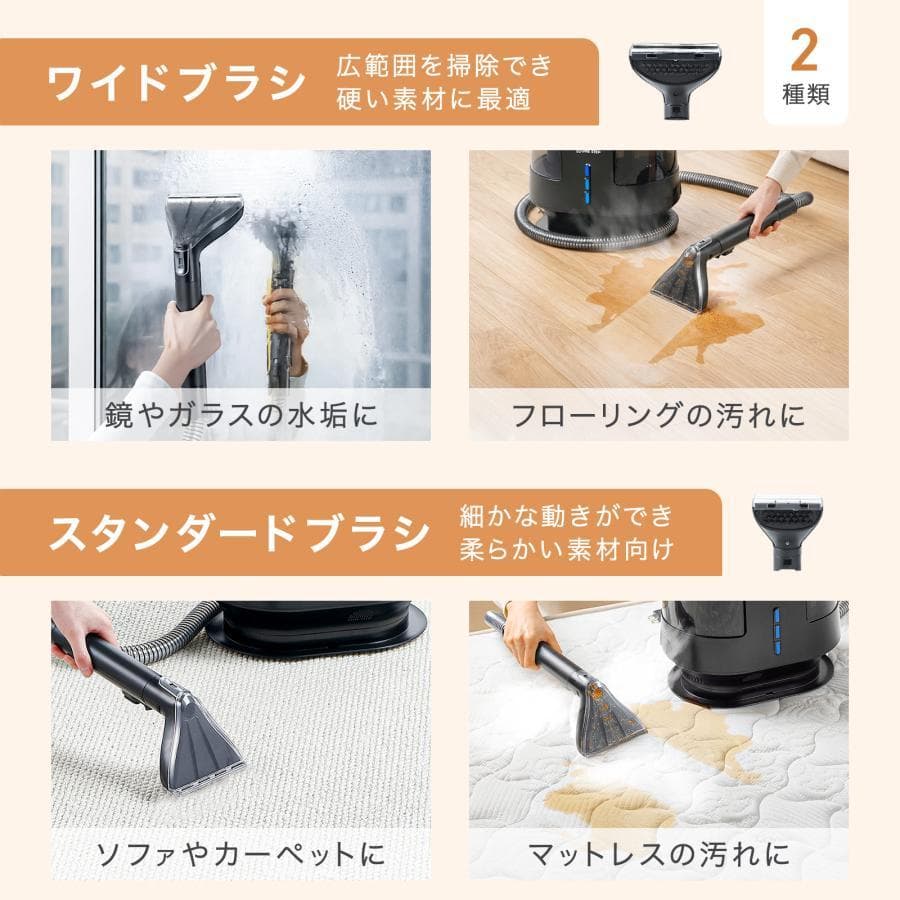 ワイドブラシ
広範囲を掃除でき
硬い素材に最適

2
種類

鏡やガラスの水垢に

フローリングの汚れに

スタンダードブラシ
細かな動きができ
柔らかい素材向け

ソファやカーペットに

マットレスの汚れに