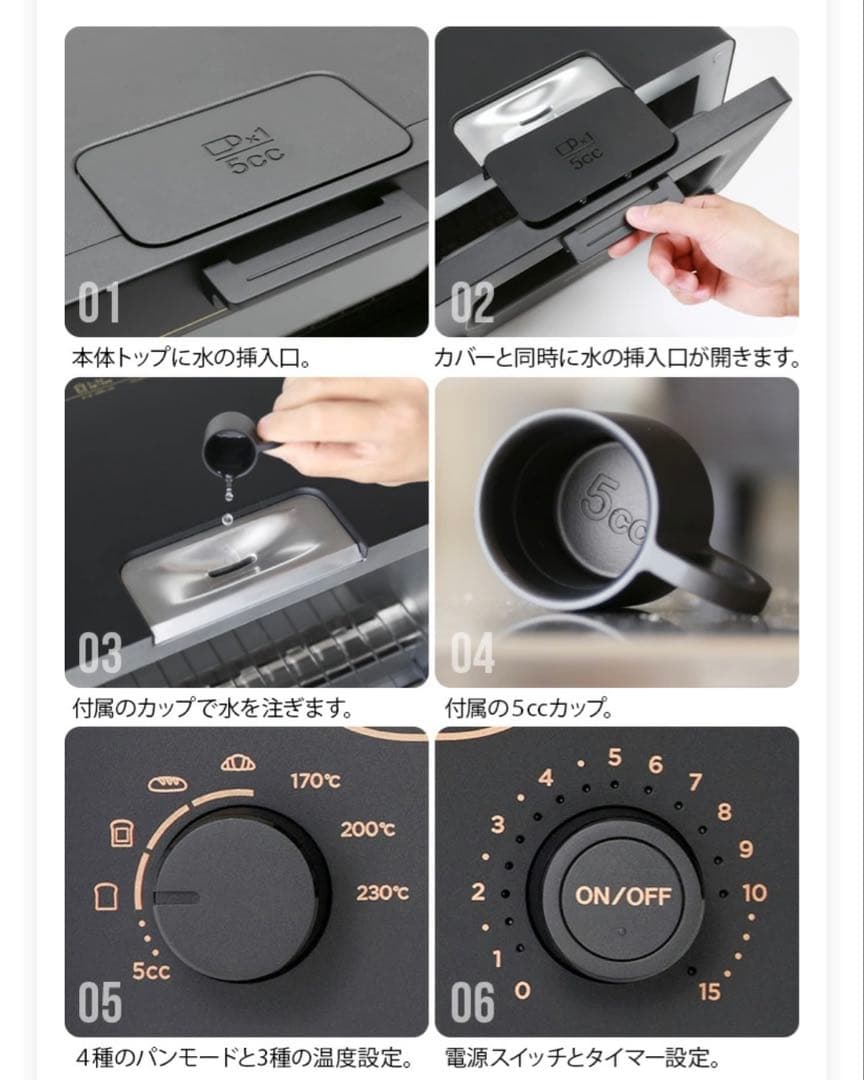 ×1
5cc

01

本体トップに水の挿入口。

×1
5cc

02

カバーと同時に水の挿入口が開きます。

03

付属のカップで水を注ぎます。

5cc

04

付属の5ccカップ。

170℃
200℃
230℃
5cc

05

4種のパンモードと3種の温度設定。

0
1
2
3
4
5
6
7
8
9
10
15
ON/OFF

06

電源スイッチとタイマー設定。