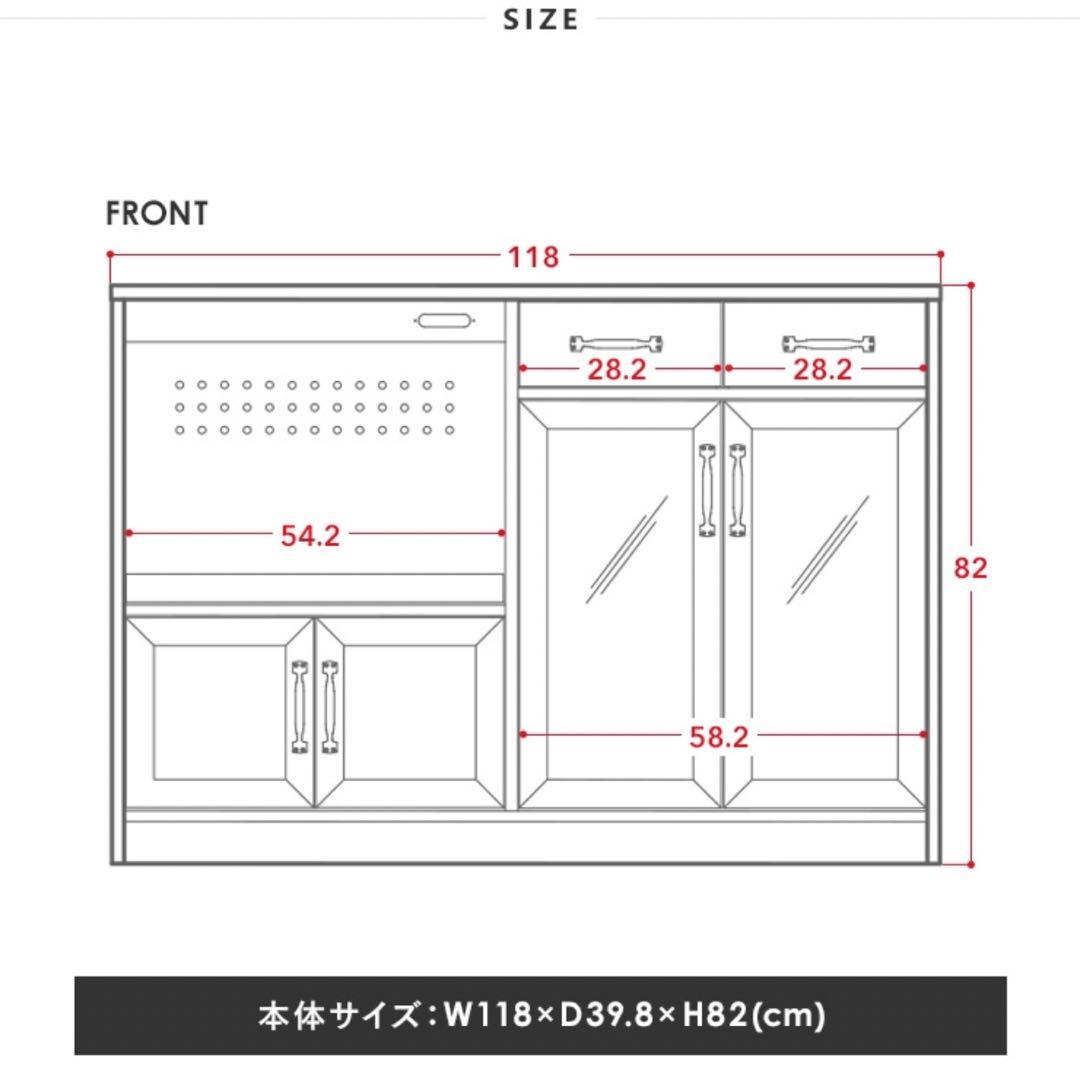 SIZE

FRONT

118

28.2

28.2

54.2

82

58.2

本体サイズ：W118×D39.8×H82(cm)