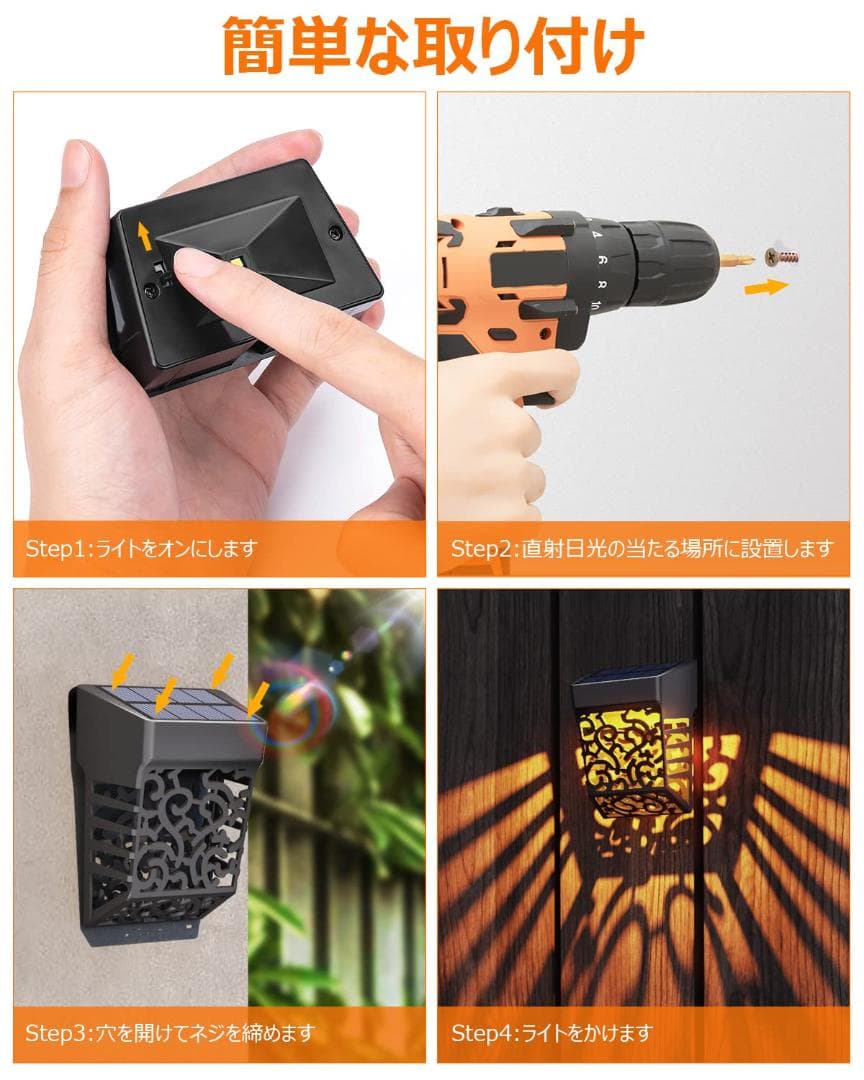 簡単な取り付け

Step1:ライトをオンにします

Step2:直射日光の当たる場所に設置します

Step3:穴を開けてネジを締めます

Step4:ライトをかけます