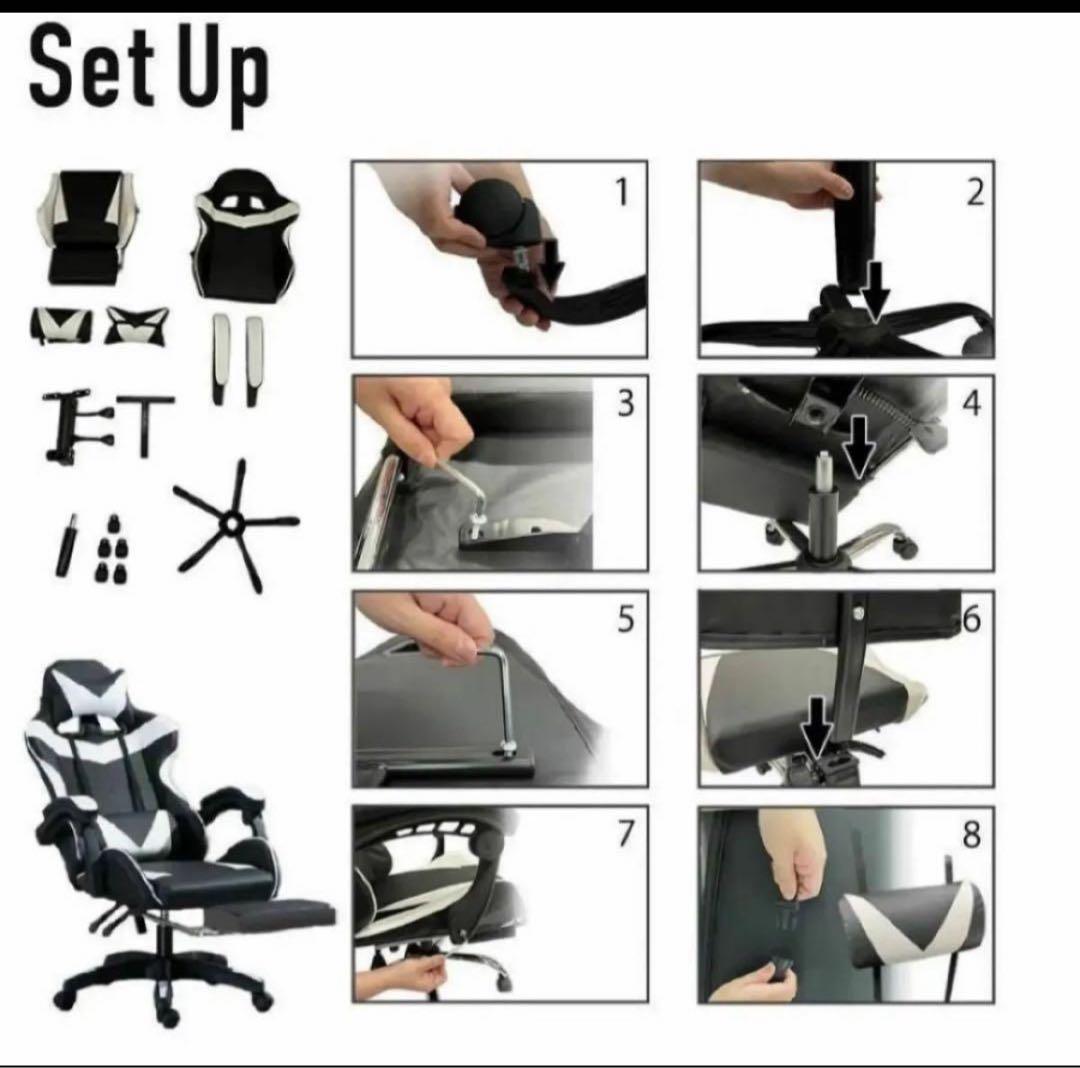 Set Up

1

2

3

4

5

6

7

8