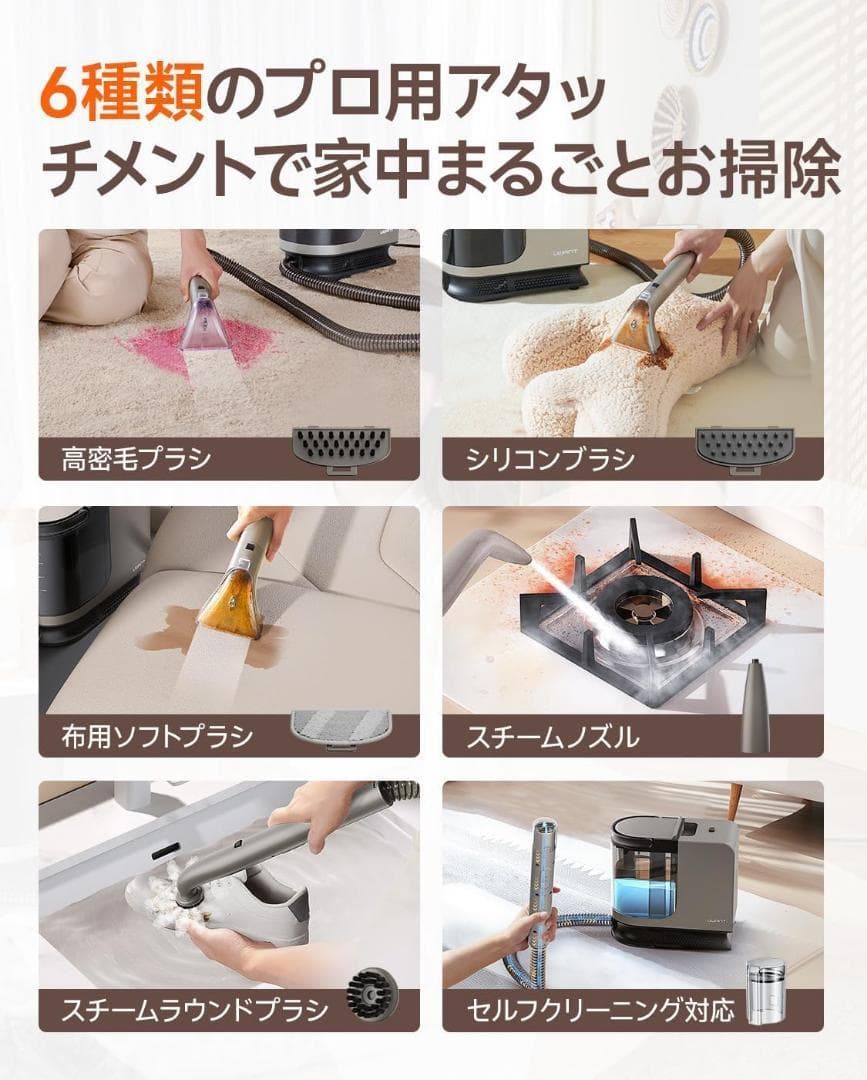 6種類のプロ用アタッチメントで家中まるごとお掃除

高密毛ブラシ

シリコンブラシ

布用ソフトブラシ

スチームノズル

スチームラウンドブラシ

セルフクリーニング対応