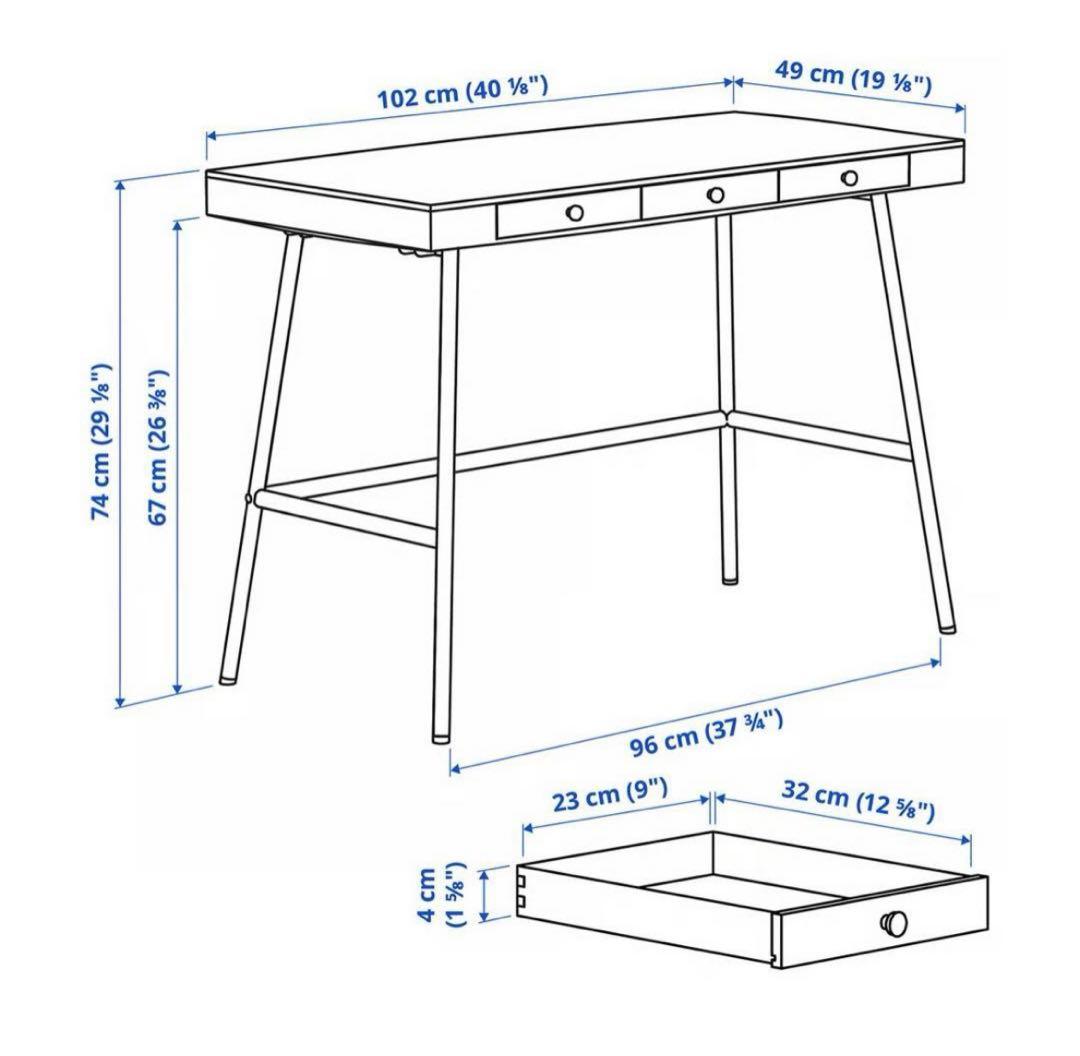 102 cm (40 ⅛")
49 cm (19 ⅛")
74 cm (29 ⅛")
67 cm (26 ⅜")
96 cm (37 ¾")
23 cm (9")
32 cm (12 ⅝")
4 cm (1 ⅝")