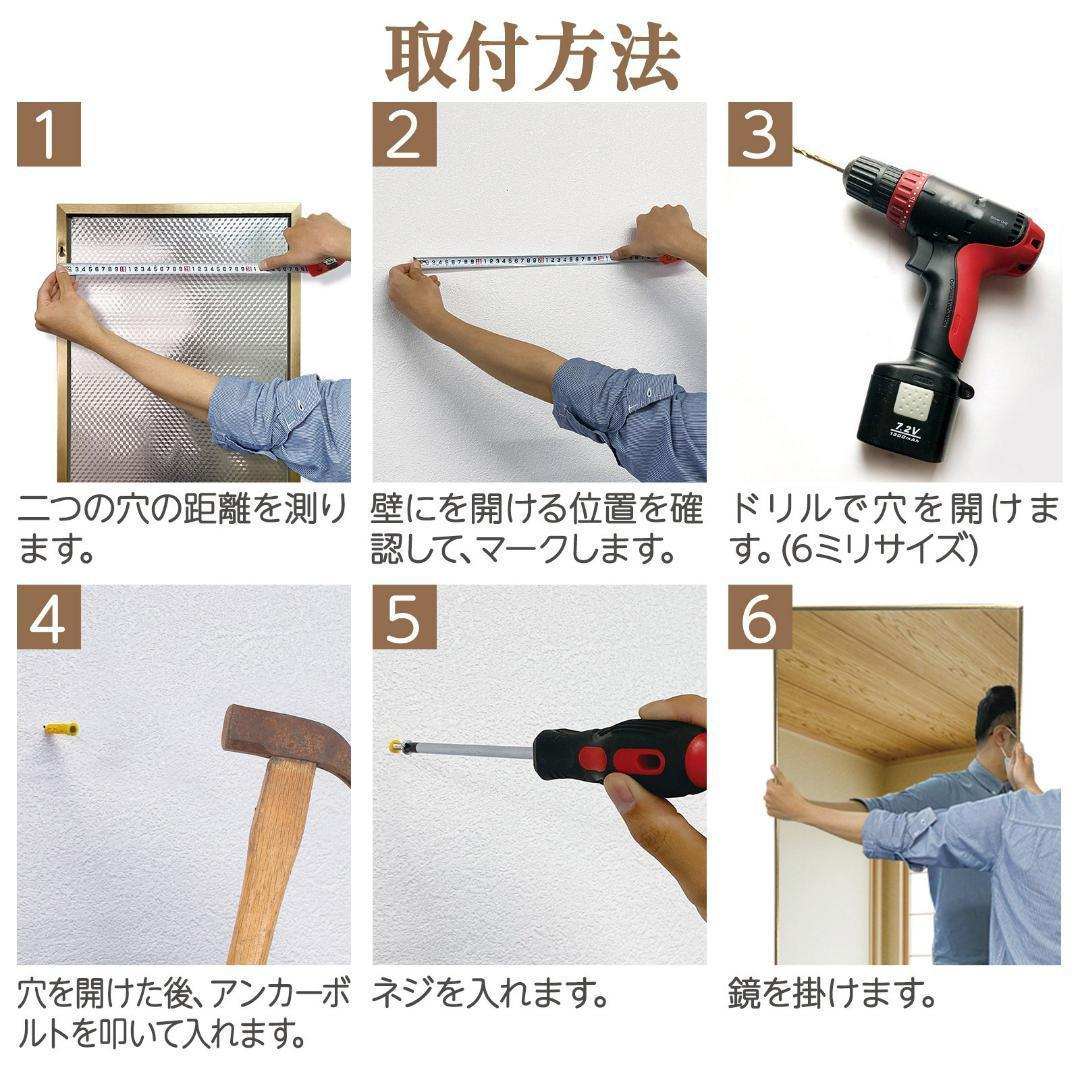 取付方法

1

二つの穴の距離を測ります。

2

壁にを開ける位置を確認して、マークします。

3

7.2V
1300mAh

ドリルで穴を開けます。(6ミリサイズ)

4

穴を開けた後、アンカーボルトを叩いて入れます。

5

ネジを入れます。

6

鏡を掛けます。