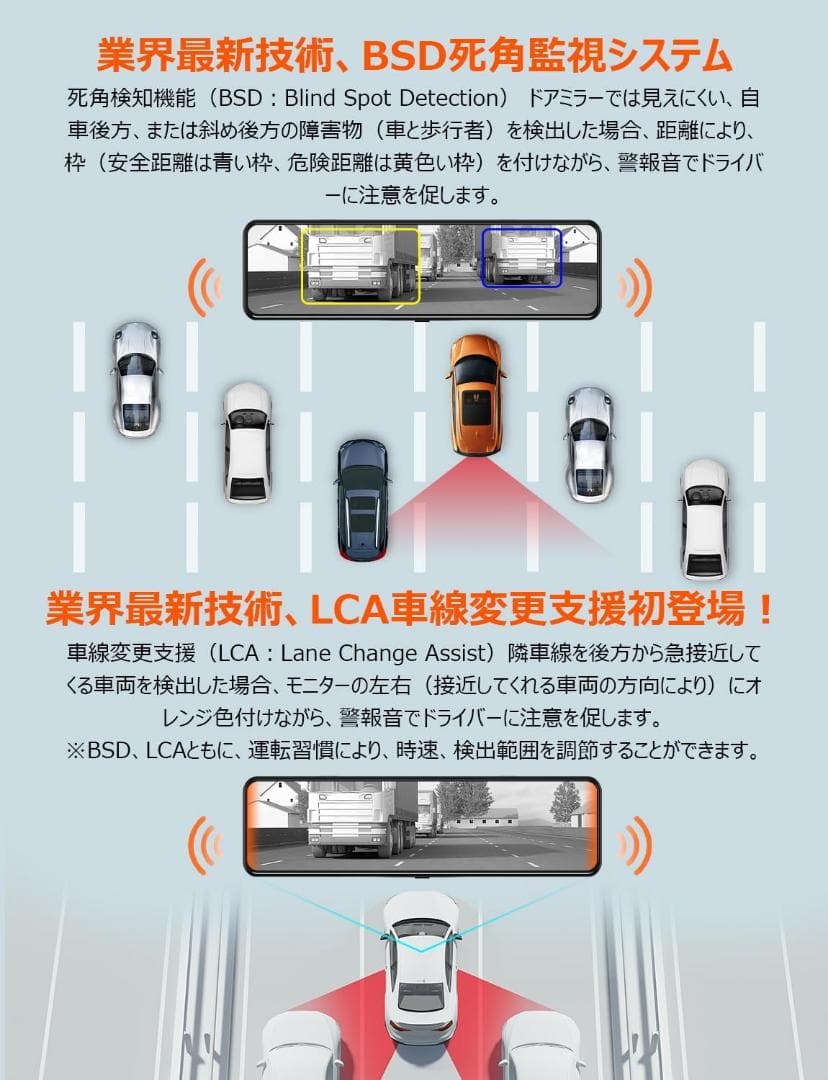 業界最新技術、BSD死角監視システム

死角検知機能（BSD：Blind Spot Detection） ドアミラーでは見えにくい、自車後方、または斜め後方の障害物（車と歩行者）を検出した場合、距離により、枠（安全距離は青い枠、危険距離は黄色い枠）を付けながら、警報音でドライバーに注意を促します。

業界最新技術、LCA車線変更支援初登場！

車線変更支援（LCA：Lane Change Assist）隣車線を後方から急接近してくる車両を検出した場合、モニターの左右（接近してくれる車両の方向により）にオレンジ色付けながら、警報音でドライバーに注意を促します。
※BSD、LCAともに、運転習慣により、時速、検出範囲を調節することができます。