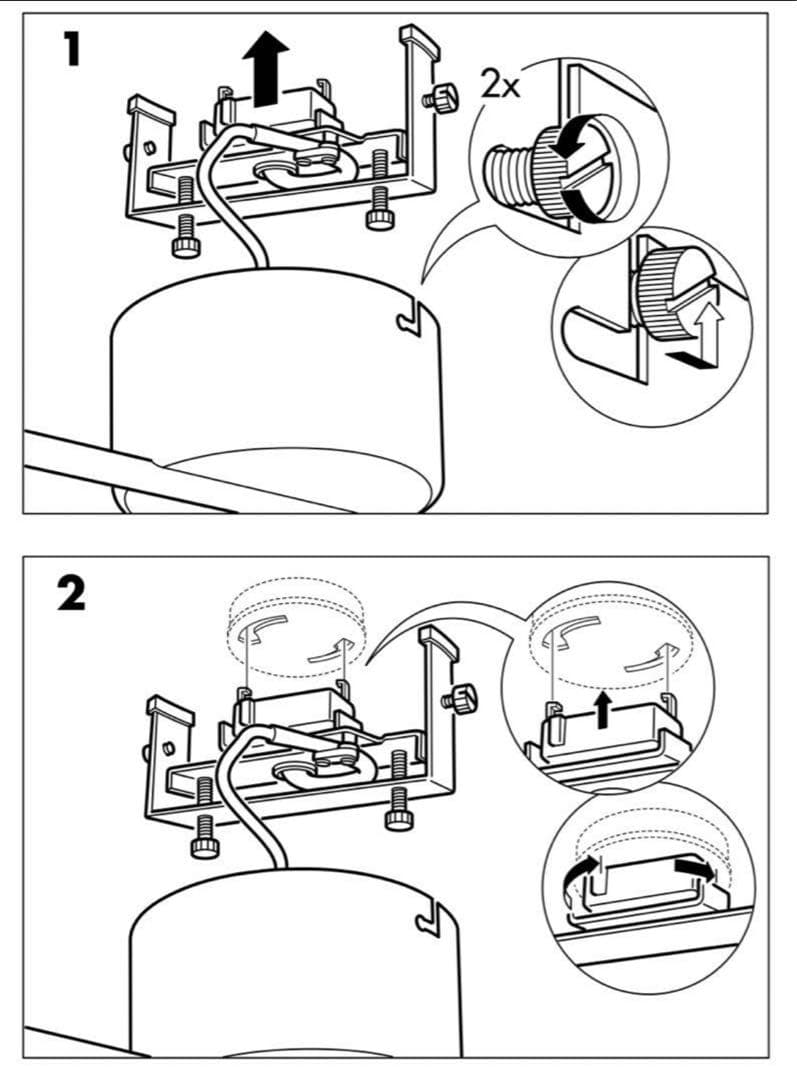 1

2x

2