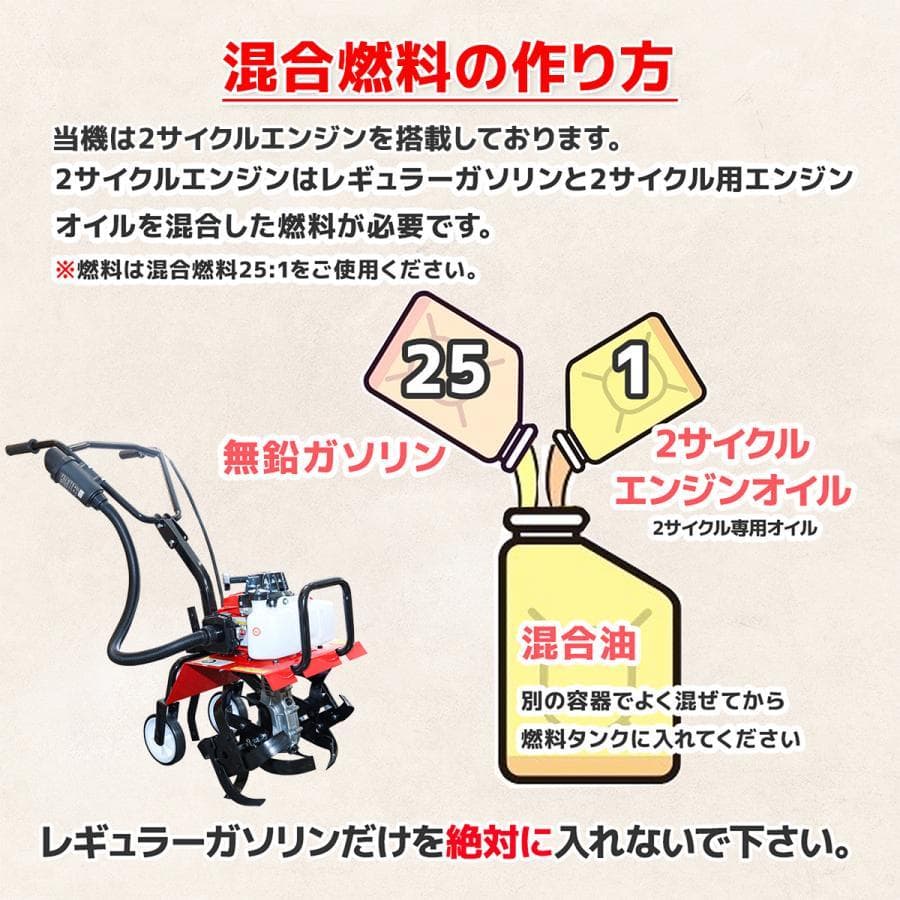 混合燃料の作り方

当機は2サイクルエンジンを搭載しております。
2サイクルエンジンはレギュラーガソリンと2サイクル用エンジンオイルを混合した燃料が必要です。
※燃料は混合燃料25:1をご使用ください。

25

1

無鉛ガソリン

2サイクル
エンジンオイル
2サイクル専用オイル

混合油
別の容器でよく混ぜてから
燃料タンクに入れてください

レギュラーガソリンだけを絶対に入れないで下さい。