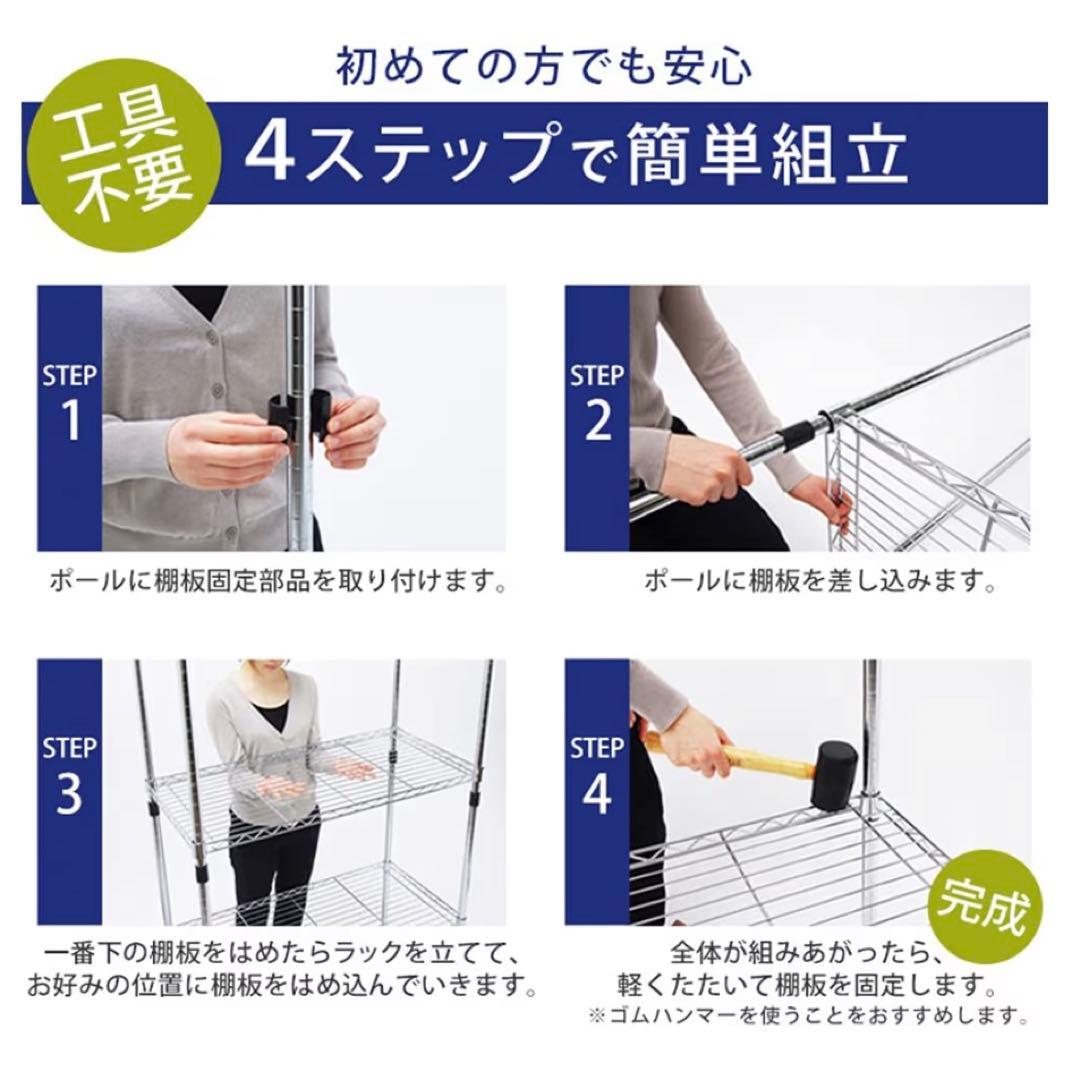 初めての方でも安心

工具不要

4ステップで簡単組立

STEP 1

ポールに棚板固定部品を取り付けます。

STEP 2

ポールに棚板を差し込みます。

STEP 3

一番下の棚板をはめたらラックを立てて、お好みの位置に棚板をはめ込んでいきます。

STEP 4

完成

全体が組みあがったら、軽くたたいて棚板を固定します。
※ゴムハンマーを使うことをおすすめします。