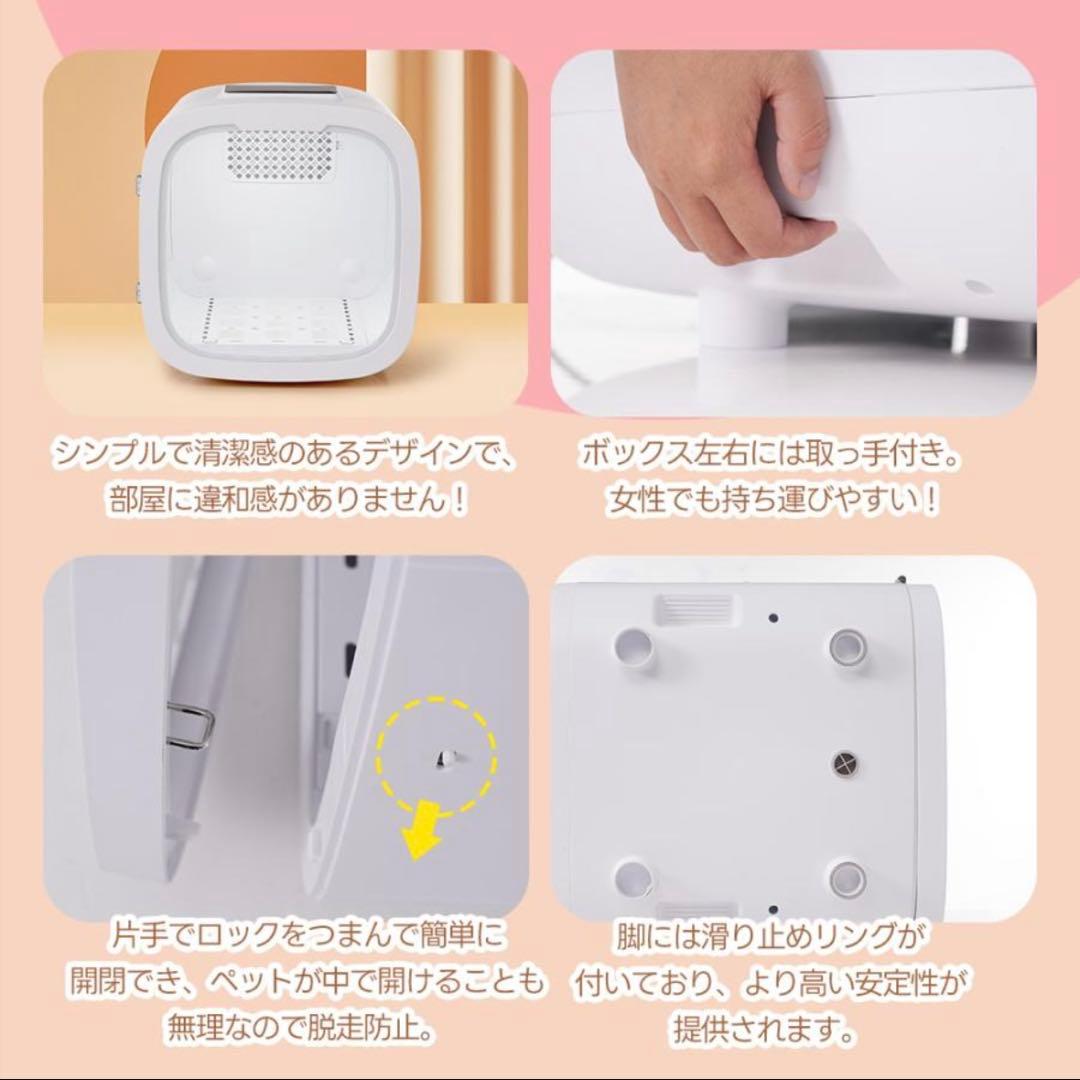 シンプルで清潔感のあるデザインで、部屋に違和感がありません！

ボックス左右には取っ手付き。女性でも持ち運びやすい！

片手でロックをつまんで簡単に開閉でき、ペットが中で開けることも無理なので脱走防止。

脚には滑り止めリングが付いており、より高い安定性が提供されます。