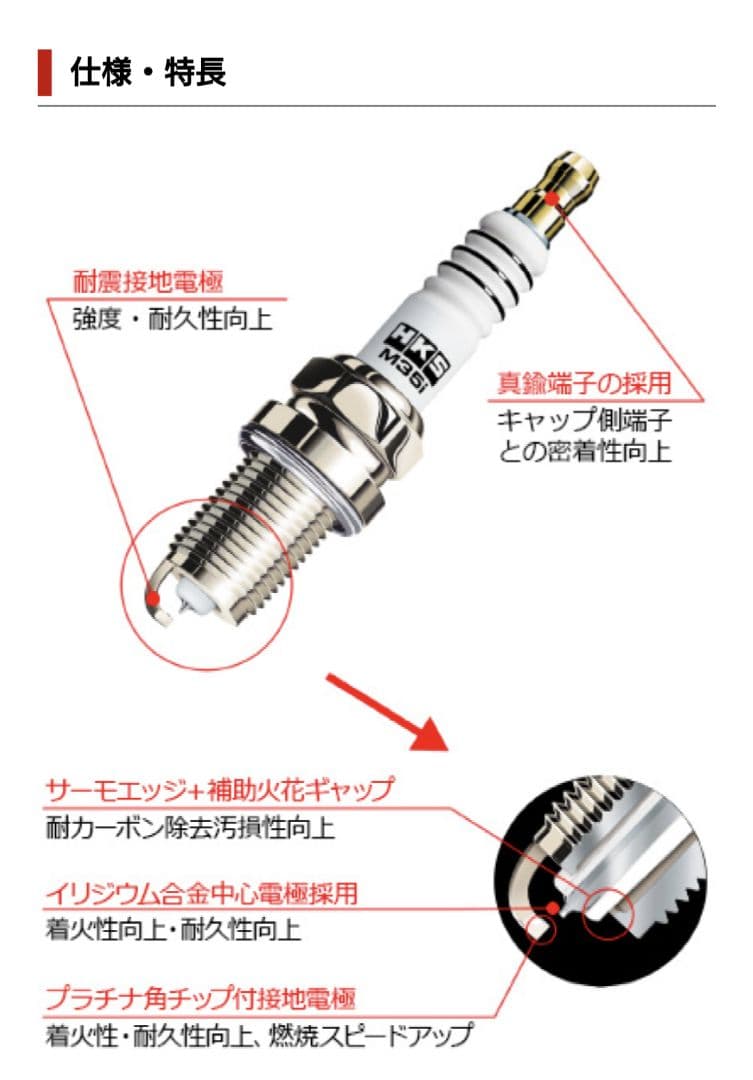 仕様・特長

耐震接地電極
強度・耐久性向上

HKS
M35i

真鍮端子の採用
キャップ側端子との密着性向上

サーモエッジ+補助火花ギャップ
耐カーボン除去汚損性向上

イリジウム合金中心電極採用
着火性向上・耐久性向上

プラチナ角チップ付接地電極
着火性・耐久性向上、燃焼スピードアップ