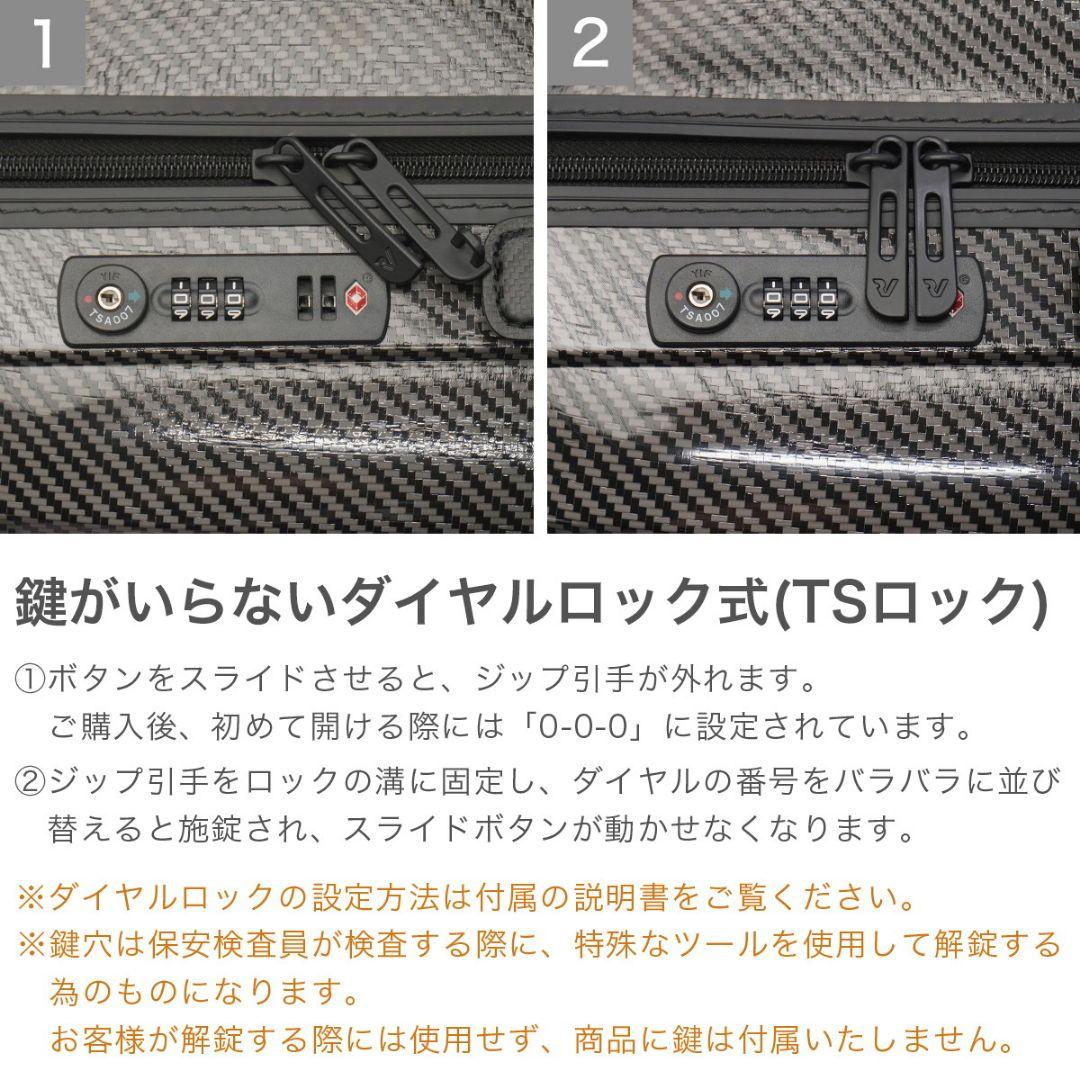 1

YIF
TSA007

2

YIF
TSA007

鍵がいらないダイヤルロック式(TSロック)

①ボタンをスライドさせると、ジップ引手が外れます。
ご購入後、初めて開ける際には「0-0-0」に設定されています。

②ジップ引手をロックの溝に固定し、ダイヤルの番号をバラバラに並び替えると施錠され、スライドボタンが動かせなくなります。

※ダイヤルロックの設定方法は付属の説明書をご覧ください。
※鍵穴は保安検査員が検査する際に、特殊なツールを使用して解錠する為のものになります。
お客様が解錠する際には使用せず、商品に鍵は付属いたしません。