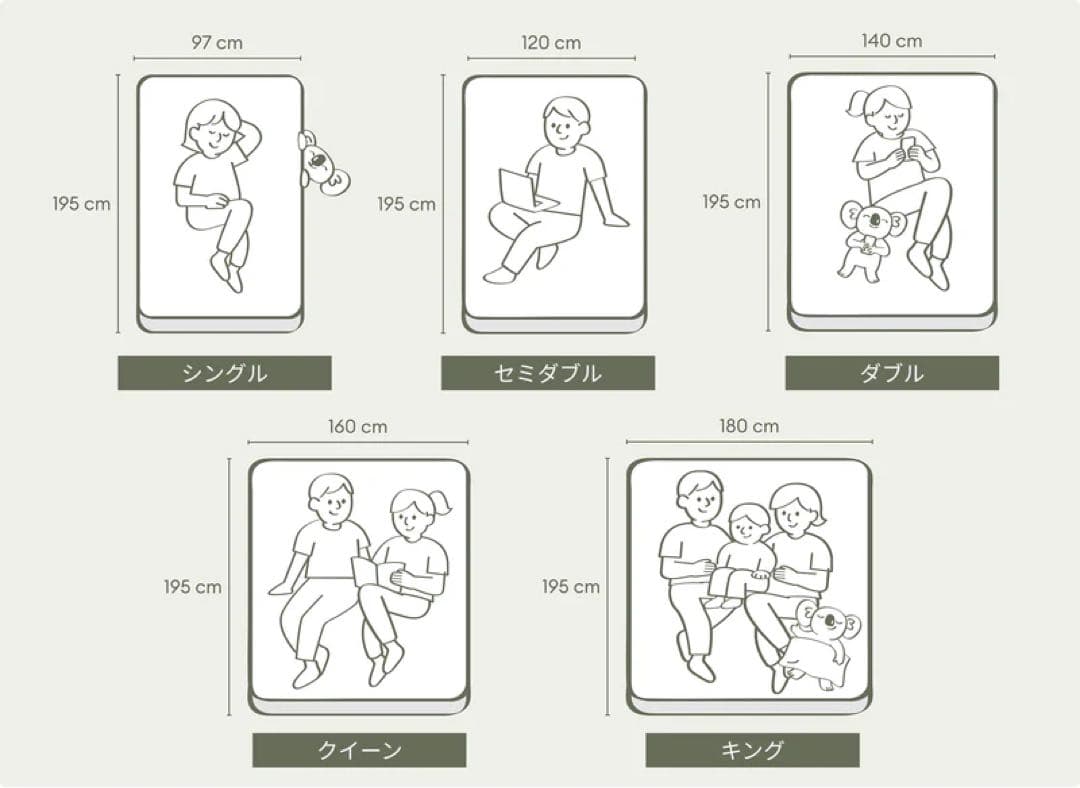 97 cm
195 cm
シングル

120 cm
195 cm
セミダブル

140 cm
195 cm
ダブル

160 cm
195 cm
クイーン

180 cm
195 cm
キング