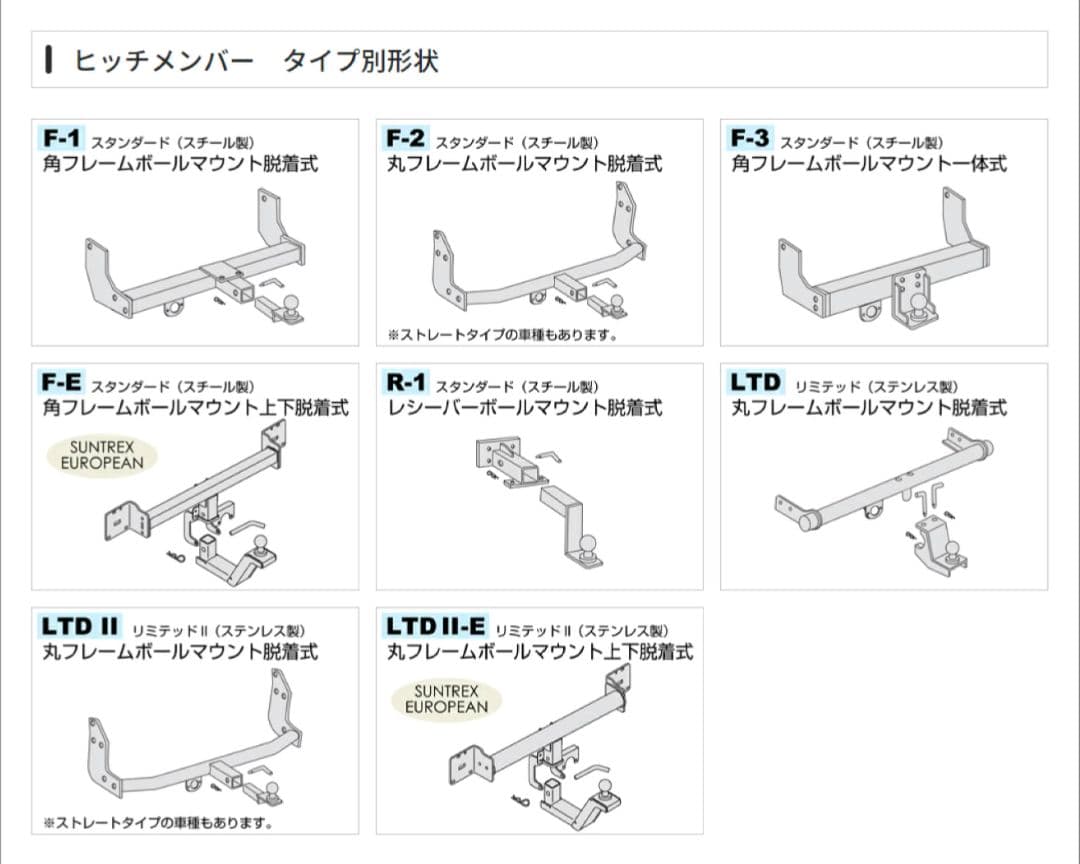 ヒッチメンバー　タイプ別形状

F-1 スタンダード（スチール製）
角フレームボールマウント脱着式

F-2 スタンダード（スチール製）
丸フレームボールマウント脱着式
※ストレートタイプの車種もあります。

F-3 スタンダード（スチール製）
角フレームボールマウント一体式

F-E スタンダード（スチール製）
角フレームボールマウント上下脱着式
SUNTREX EUROPEAN

R-1 スタンダード（スチール製）
レシーバーボールマウント脱着式

LTD リミテッド（ステンレス製）
丸フレームボールマウント脱着式

LTD II リミテッドII（ステンレス製）
丸フレームボールマウント脱着式
※ストレートタイプの車種もあります。

LTD II-E リミテッドII（ステンレス製）
丸フレームボールマウント上下脱着式
SUNTREX EUROPEAN