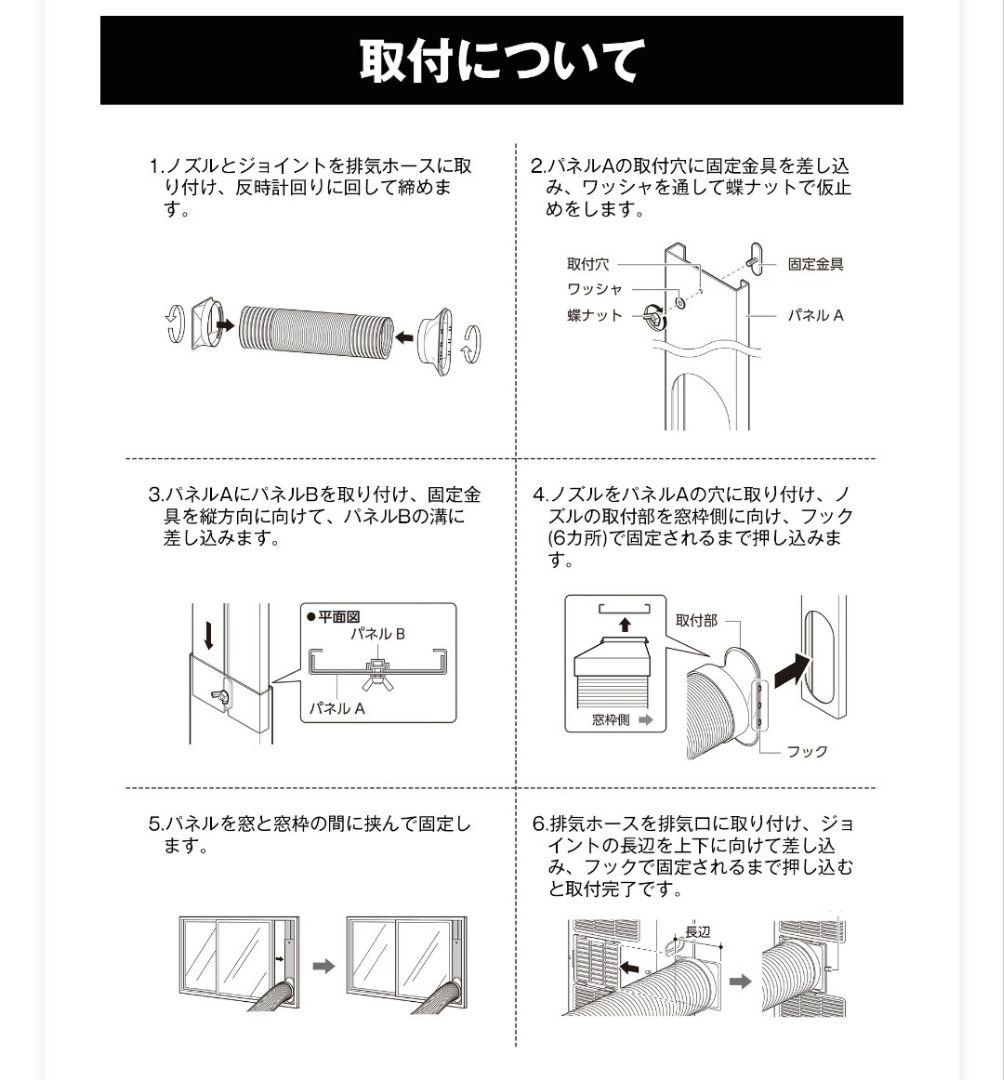 取付について

1.ノズルとジョイントを排気ホースに取り付け、反時計回りに回して締めます。

2.パネルAの取付穴に固定金具を差し込み、ワッシャを通して蝶ナットで仮止めをします。

取付穴
ワッシャ
蝶ナット
固定金具
パネル A

3.パネルAにパネルBを取り付け、固定金具を縦方向に向けて、パネルBの溝に差し込みます。

●平面図
パネル B
パネル A

4.ノズルをパネルAの穴に取り付け、ノズルの取付部を窓枠側に向け、フック(6カ所)で固定されるまで押し込みます。

取付部
窓枠側
フック

5.パネルを窓と窓枠の間に挟んで固定します。

6.排気ホースを排気口に取り付け、ジョイントの長辺を上下に向けて差し込み、フックで固定されるまで押し込むと取付完了です。

長辺