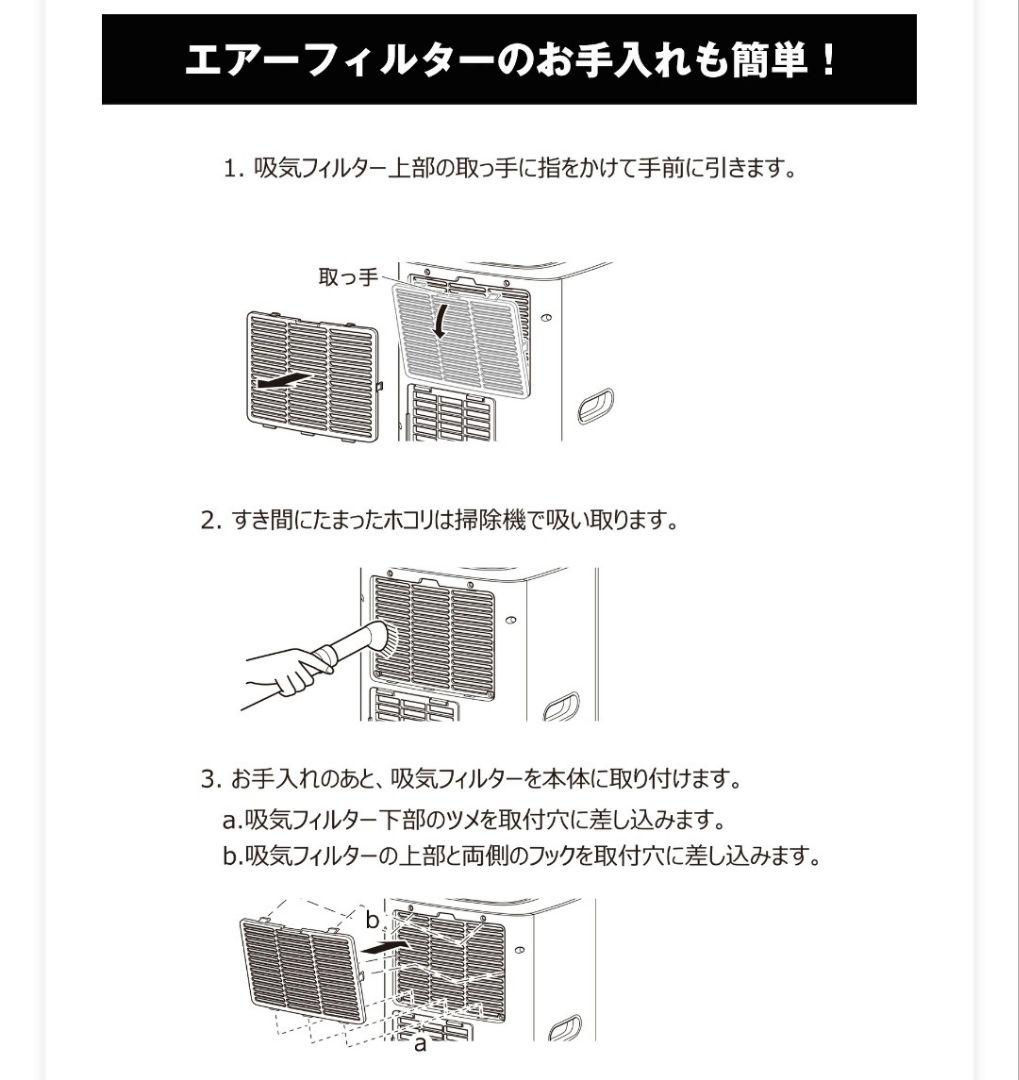 エアーフィルターのお手入れも簡単！

1. 吸気フィルター上部の取っ手に指をかけて手前に引きます。

取っ手

2. すき間にたまったホコリは掃除機で吸い取ります。

3. お手入れのあと、吸気フィルターを本体に取り付けます。
a.吸気フィルター下部のツメを取付穴に差し込みます。
b.吸気フィルターの上部と両側のフックを取付穴に差し込みます。

b

a