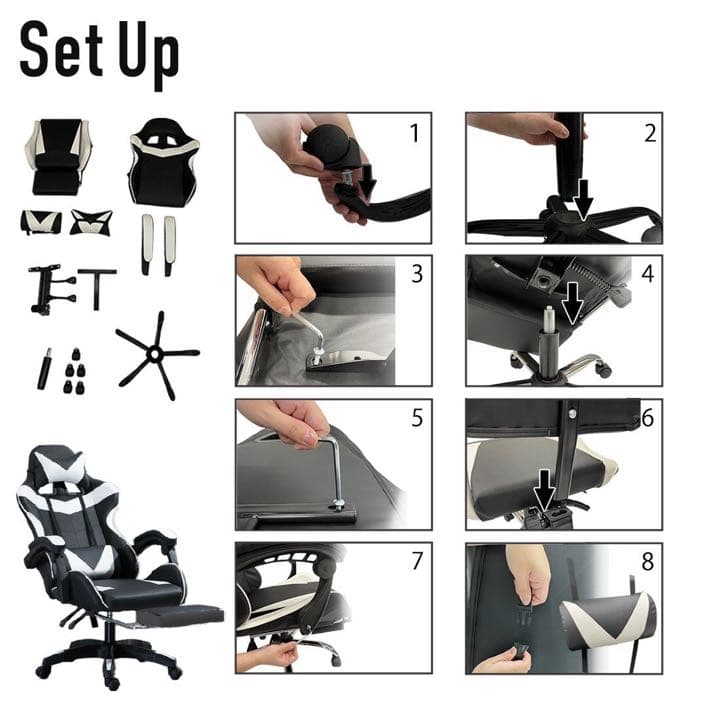 Set Up

1

2

3

4

5

6

7

8