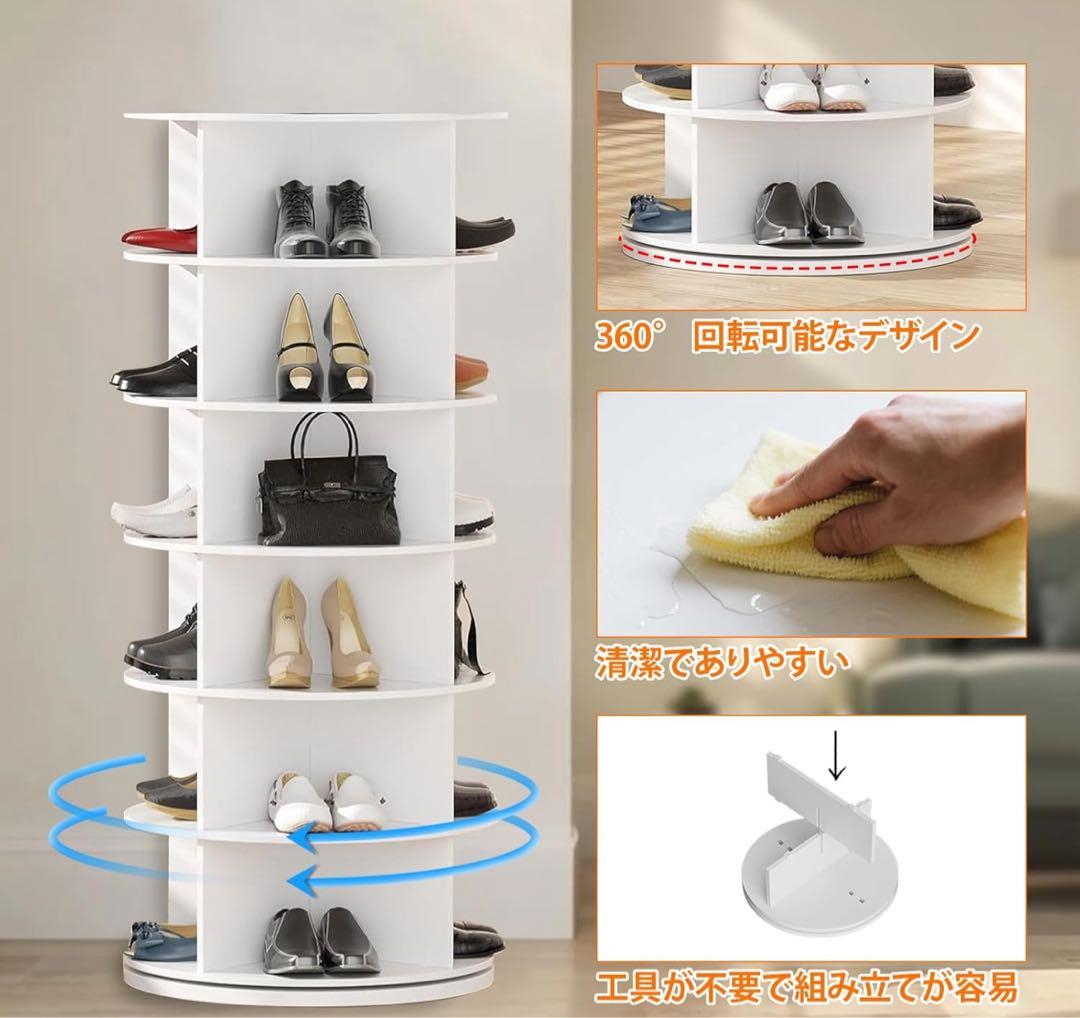 360° 回転可能なデザイン

清潔でありやすい

工具が不要で組み立てが容易