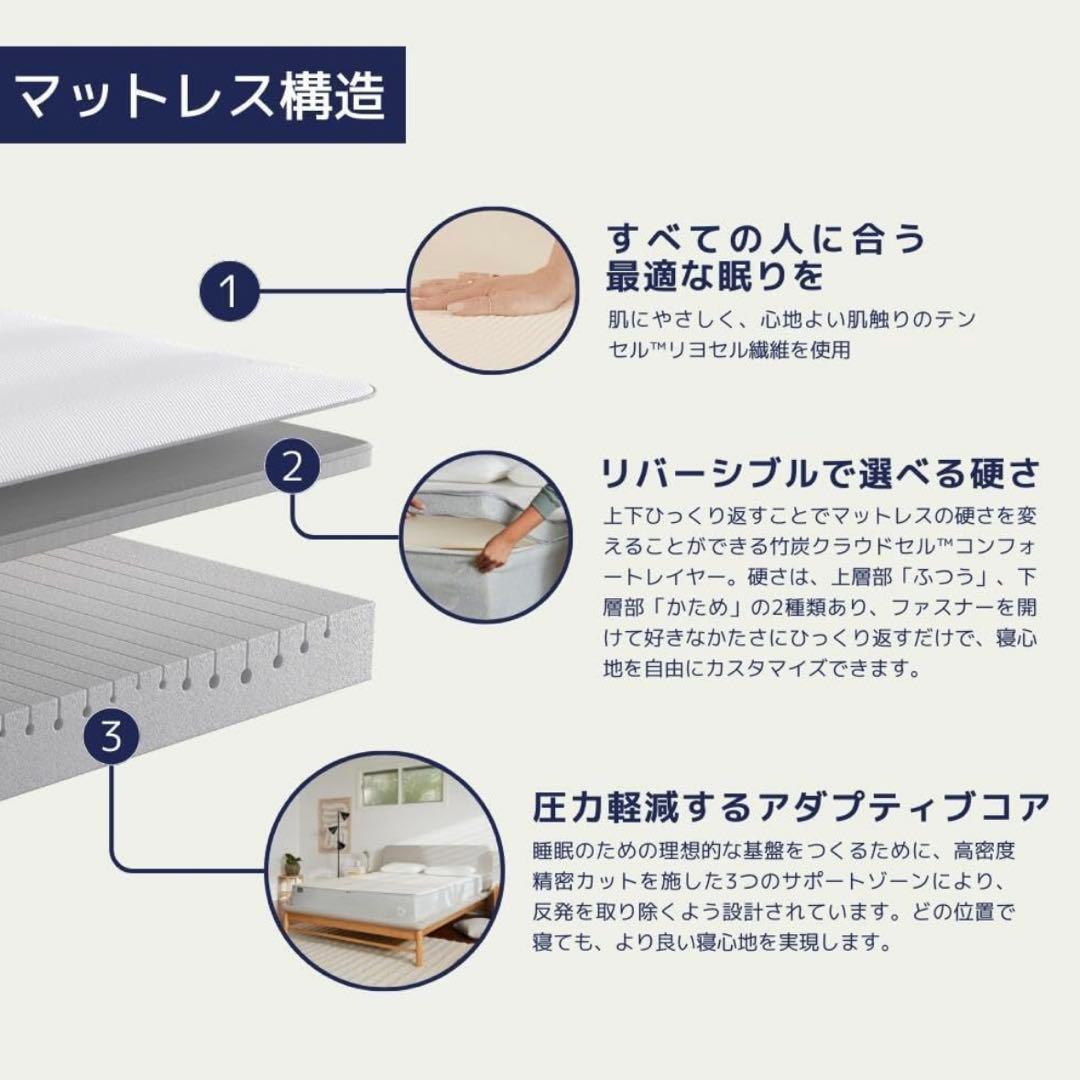 マットレス構造

1

すべての人に合う最適な眠りを

肌にやさしく、心地よい肌触りのテンセル™リヨセル繊維を使用

2

リバーシブルで選べる硬さ

上下ひっくり返すことでマットレスの硬さを変えることができる竹炭クラウドセル™コンフォートレイヤー。硬さは、上層部「ふつう」、下層部「かため」の2種類あり、ファスナーを開けて好きなかたさにひっくり返すだけで、寝心地を自由にカスタマイズできます。

3

圧力軽減するアダプティブコア

睡眠のための理想的な基盤をつくるために、高密度精密カットを施した3つのサポートゾーンにより、反発を取り除くよう設計されています。どの位置で寝ても、より良い寝心地を実現します。