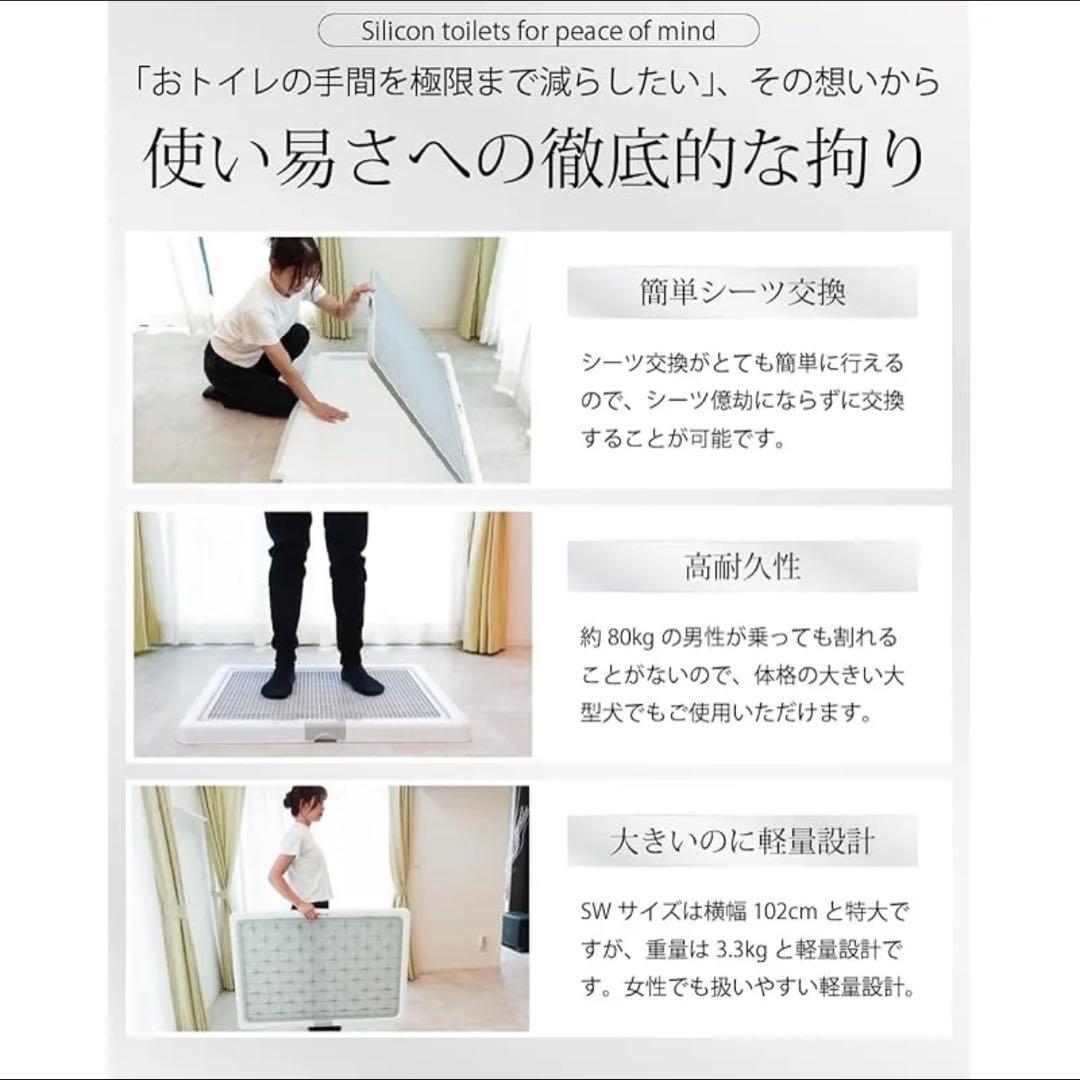 Silicon toilets for peace of mind

「おトイレの手間を極限まで減らしたい」、その想いから

使い易さへの徹底的な拘り

簡単シーツ交換

シーツ交換がとても簡単に行えるので、シーツ億劫にならずに交換することが可能です。

高耐久性

約 80kg の男性が乗っても割れることがないので、体格の大きい大型犬でもご使用いただけます。

大きいのに軽量設計

SW サイズは横幅 102cm と特大ですが、重量は 3.3kg と軽量設計です。女性でも扱いやすい軽量設計。