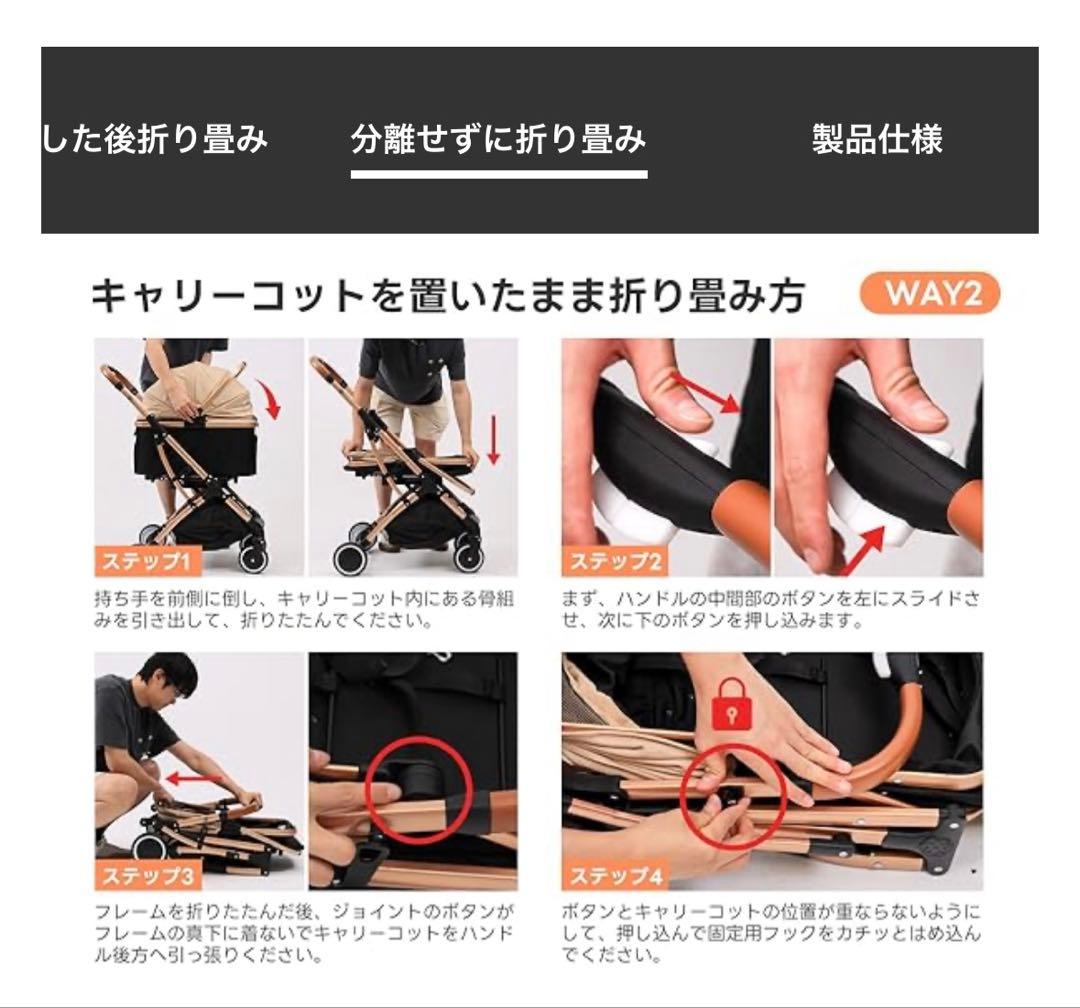 した後折り畳み　分離せずに折り畳み　製品仕様

キャリーコットを置いたまま折り畳み方

WAY2

ステップ1

持ち手を前側に倒し、キャリーコット内にある骨組みを引き出して、折りたたんでください。

ステップ2

まず、ハンドルの中間部のボタンを左にスライドさせ、次に下のボタンを押し込みます。

ステップ3

フレームを折りたたんだ後、ジョイントのボタンがフレームの真下に着ないでキャリーコットをハンドル後方へ引っ張りください。

ステップ4

ボタンとキャリーコットの位置が重ならないようにして、押し込んで固定用フックをカチッとはめ込んでください。